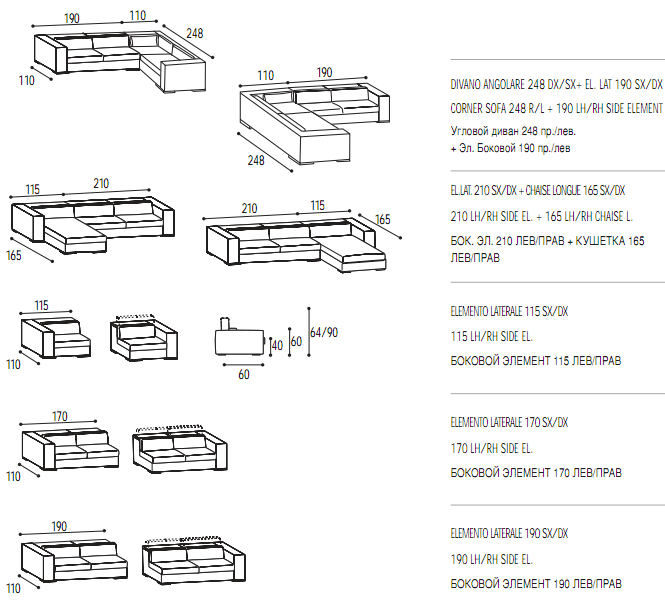 190
110
248
110

110
190
248

DIVANO ANGOLARE 248 DX/SX+ EL. LAT 190 SX/DX

CORNER SOFA 248 R/L + 190 LH/RH SIDE ELEMENT

Угловой диван 248 пр./лев.
+ Эл. Боковой 190 пр./лев

115
210
165

210
115
165

EL.LAT. 210 SX/DX + CHAISE LONGUE 165 SX/DX

210 LH/RH SIDE EL. + 165 LH/RH CHAISE L.

БОК. ЭЛ. 210 ЛЕВ/ПРАВ + КУШЕТКА 165 ЛЕВ/ПРАВ

115
110

40
60
64/90
60

ELEMENTO LATERALE 115 SX/DX

115 LH/RH SIDE EL.

БОКОВОЙ ЭЛЕМЕНТ 115 ЛЕВ/ПРАВ

170
110

ELEMENTO LATERALE 170 SX/DX

170 LH/RH SIDE EL.

БОКОВОЙ ЭЛЕМЕНТ 170 ЛЕВ/ПРАВ

190
110

ELEMENTO LATERALE 190 SX/DX

190 LH/RH SIDE EL.

БОКОВОЙ ЭЛЕМЕНТ 190 ЛЕВ/ПРАВ