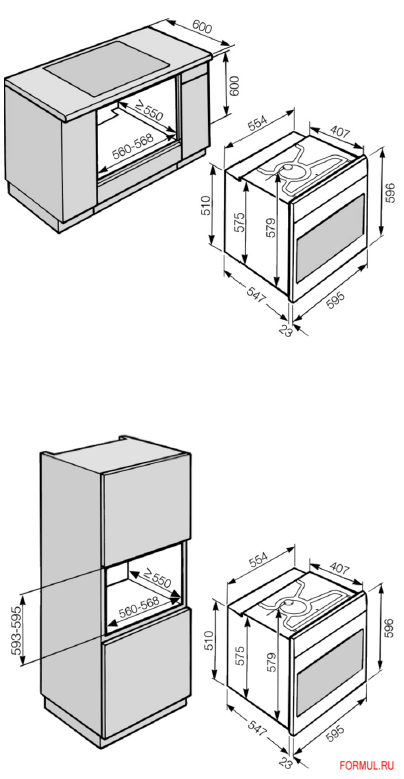 600
600
≥550
560-568
554
407
510
575
579
596
547
595
23

≥550
560-568
593-595
554
407
510
575
579
596
547
595
23
FORMUL.RU