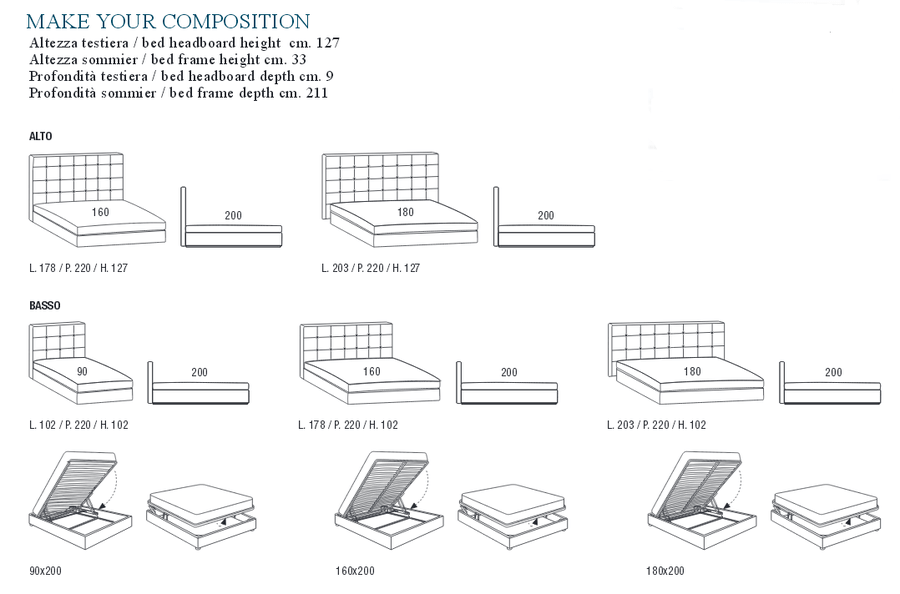 MAKE YOUR COMPOSITION
Altezza testiera / bed headboard height cm. 127
Altezza sommier / bed frame height cm. 33
Profondità testiera / bed headboard depth cm. 9
Profondità sommier / bed frame depth cm. 211

ALTO

160

200

L. 178 / P. 220 / H. 127

180

200

L. 203 / P. 220 / H. 127

BASSO

90

200

L. 102 / P. 220 / H. 102

160

200

L. 178 / P. 220 / H. 102

180

200

L. 203 / P. 220 / H. 102

90x200

160x200

180x200