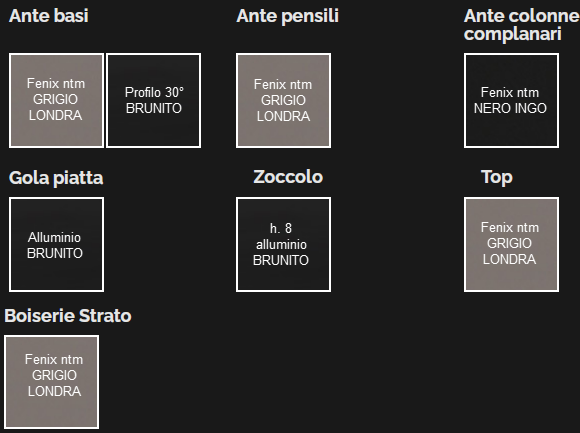 Ante basi

Fenix ntm GRIGIO LONDRA

Profilo 30° BRUNITO

Ante pensili

Fenix ntm GRIGIO LONDRA

Ante colonne complanari

Fenix ntm NERO INGO

Gola piatta

Alluminio BRUNITO

Zoccolo

h. 8 alluminio BRUNITO

Top

Fenix ntm GRIGIO LONDRA

Boiserie Strato

Fenix ntm GRIGIO LONDRA