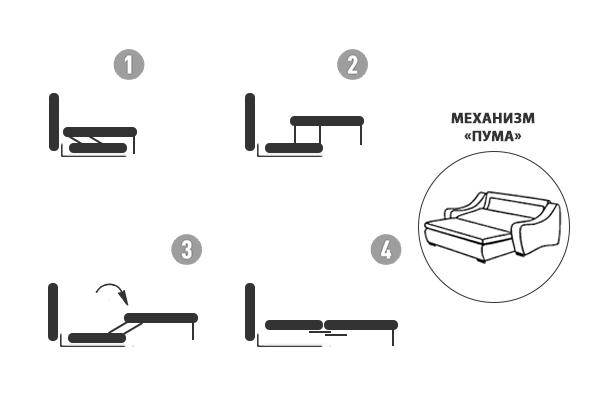 1

2

МЕХАНИЗМ «ПУМА»

3

4