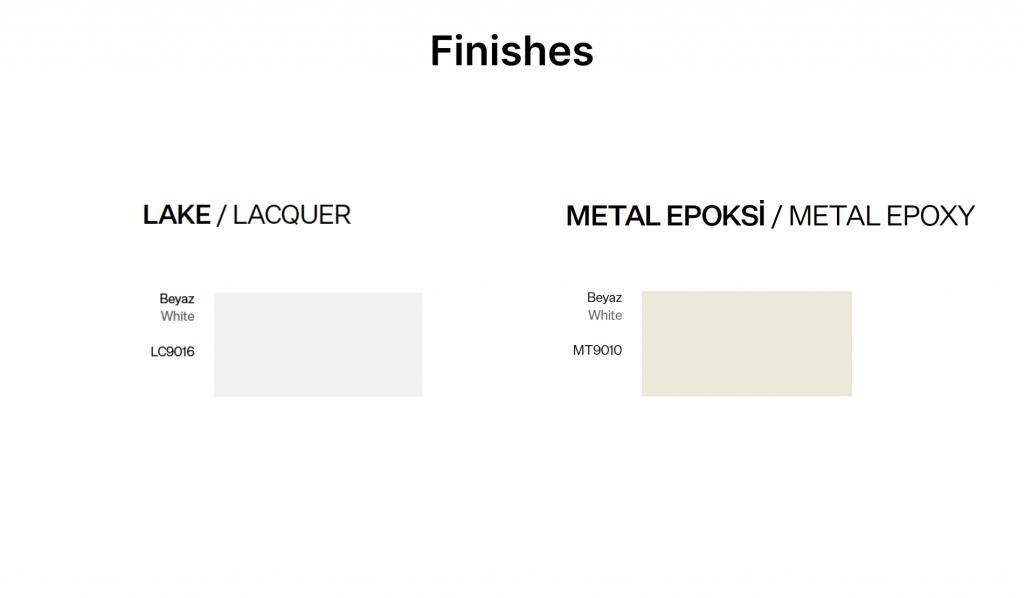 Finishes

LAKE / LACQUER

Beyaz
White

LC9016

METAL EPOKSİ / METAL EPOXY

Beyaz
White

MT9010