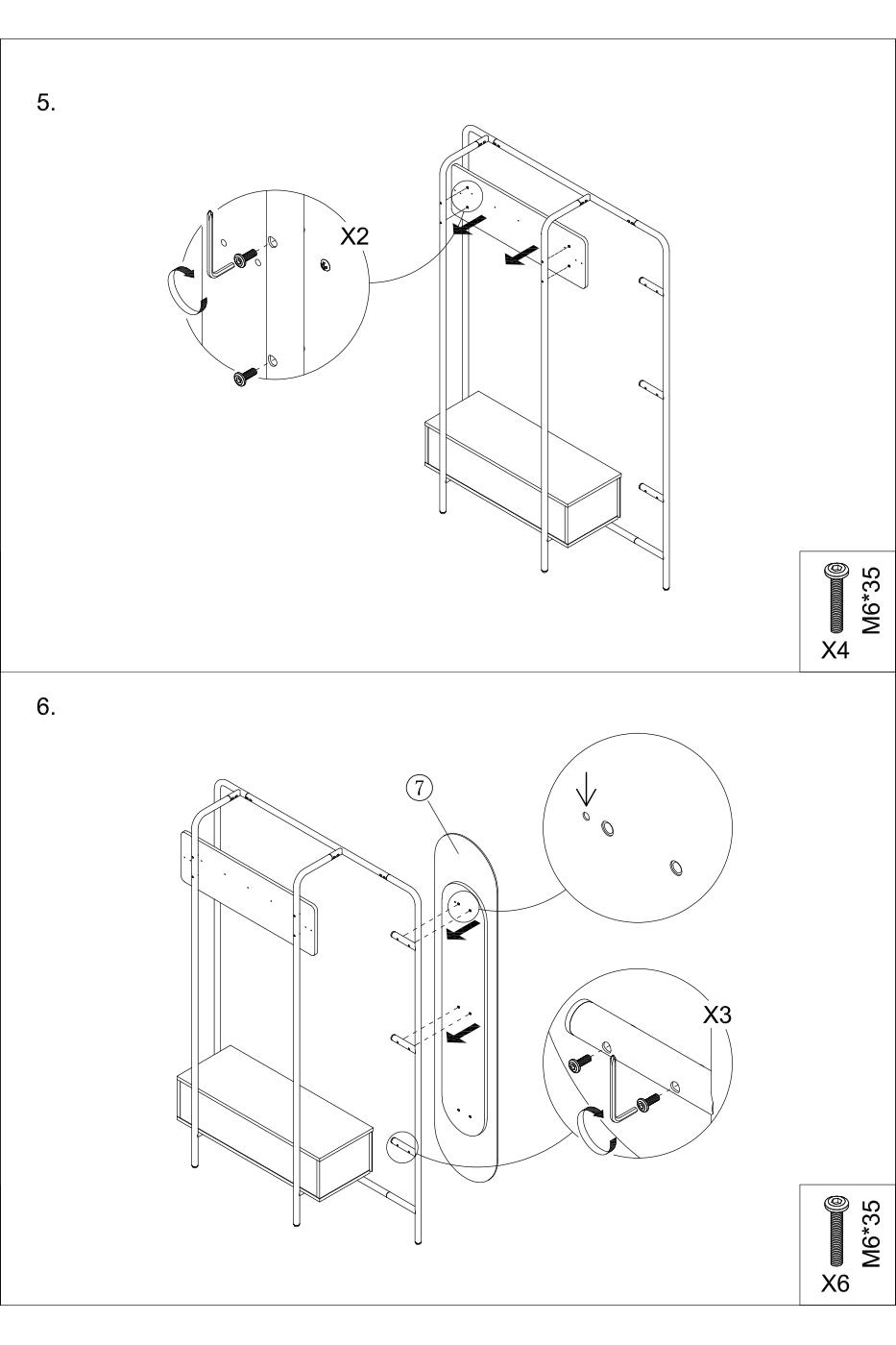 5.

X2

M6*35
X4

6.

7

X3

M6*35
X6