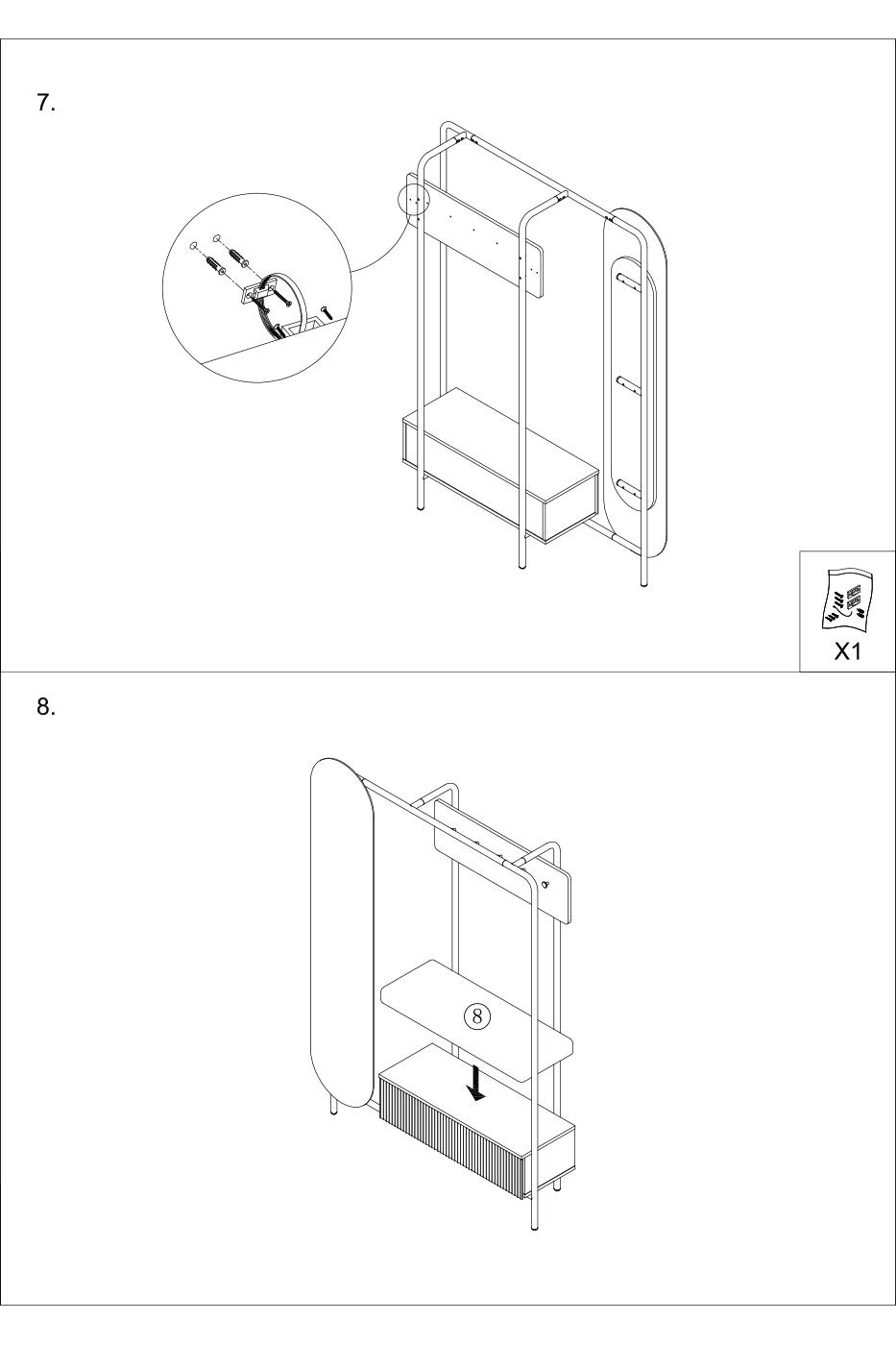 7.

X1

8.

8