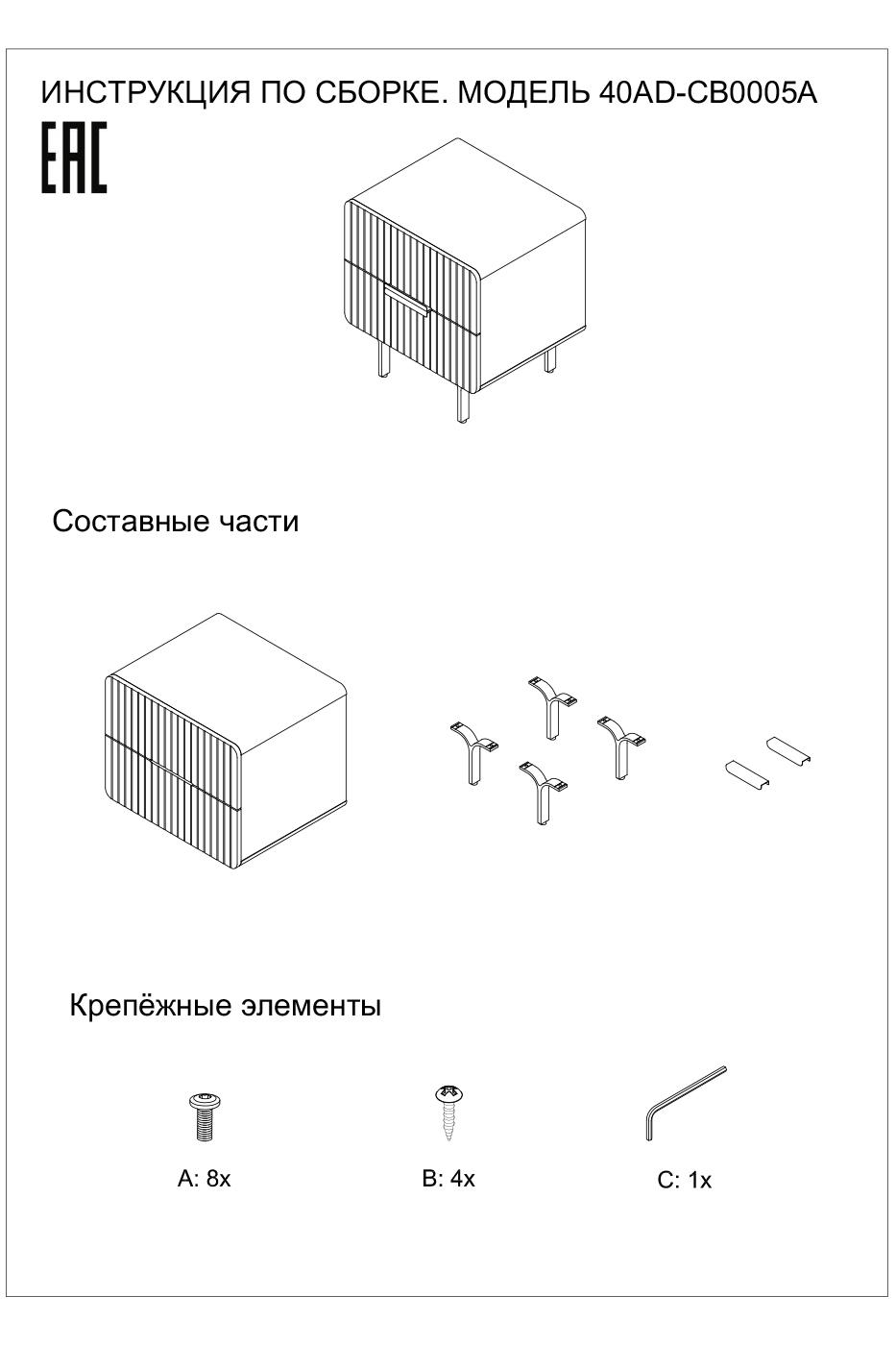 ИНСТРУКЦИЯ ПО СБОРКЕ. МОДЕЛЬ 40AD-CB0005A

EAC

Составные части

Крепёжные элементы

A: 8x

B: 4x

C: 1x