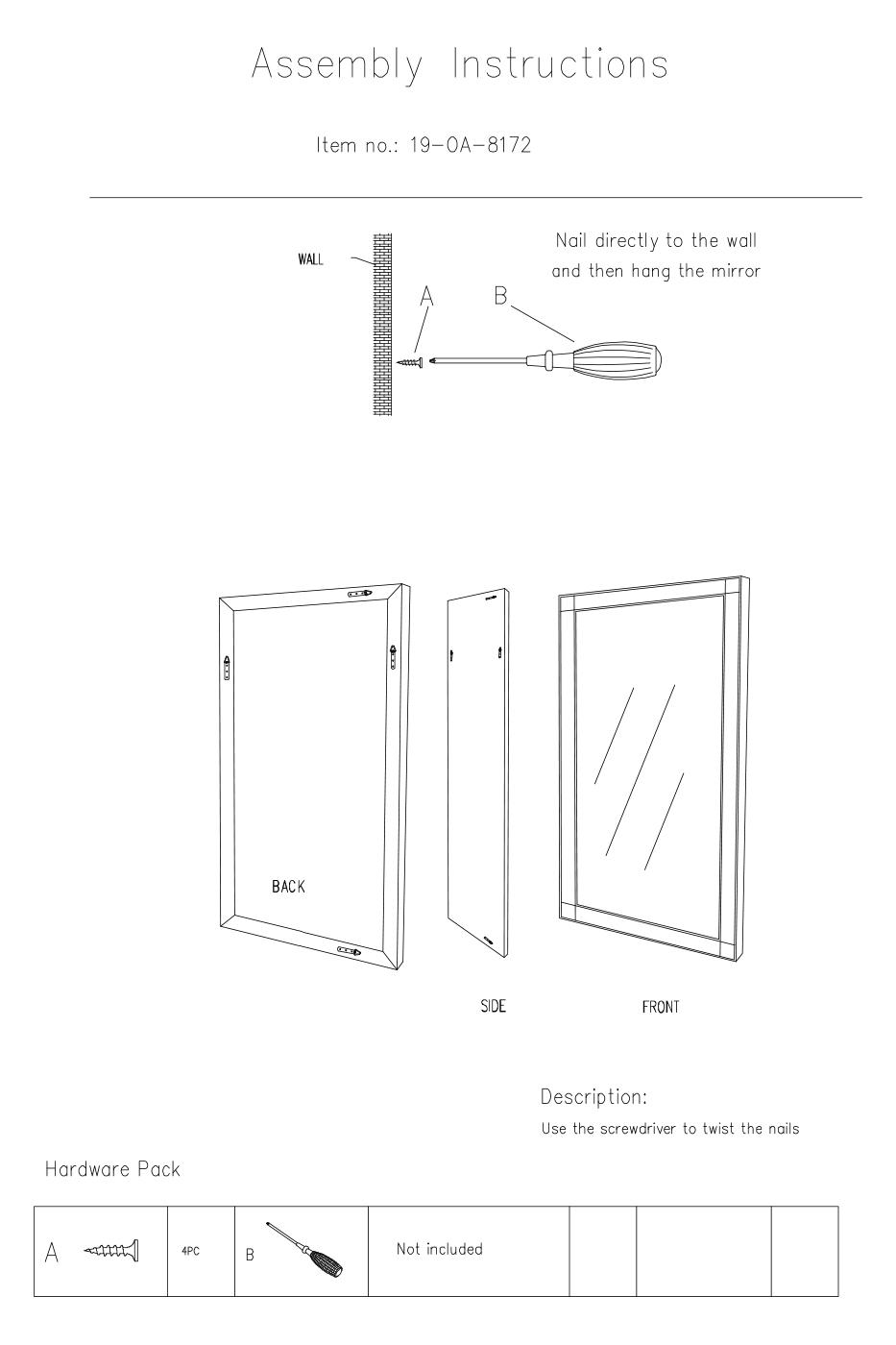 Assembly Instructions

Item no.: 19-OA-8172

WALL

Nail directly to the wall and then hang the mirror

A

B

BACK

SIDE

FRONT

Description:
Use the screwdriver to twist the nails

Hardware Pack

| A | 4PC | B | Not included | | | |
|---|---|---|---|---|---|---|