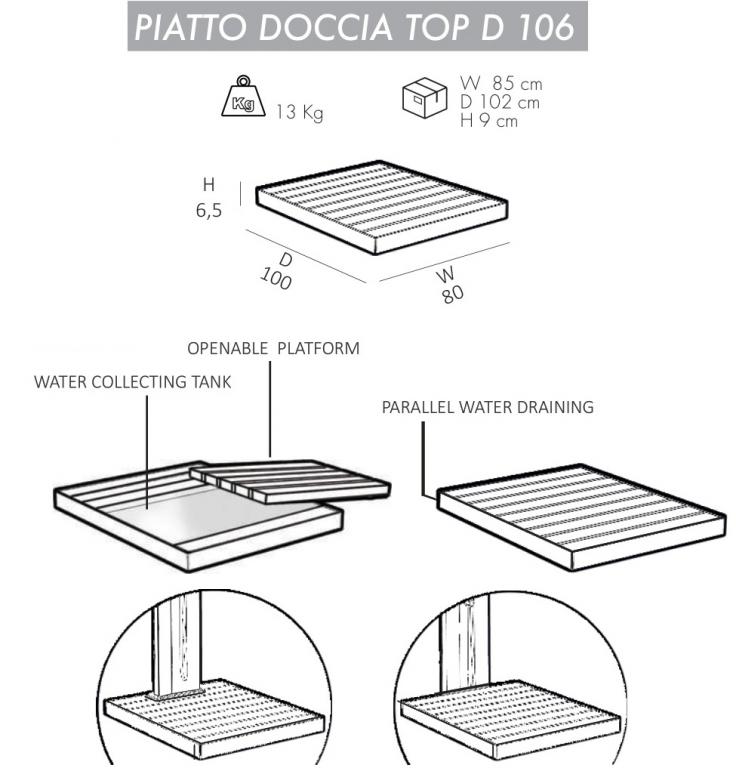 PIATTO DOCCIA TOP D 106

Kg 13 Kg

W 85 cm
D 102 cm
H 9 cm

H
6,5

D
100

W
80

OPENABLE PLATFORM

WATER COLLECTING TANK

PARALLEL WATER DRAINING