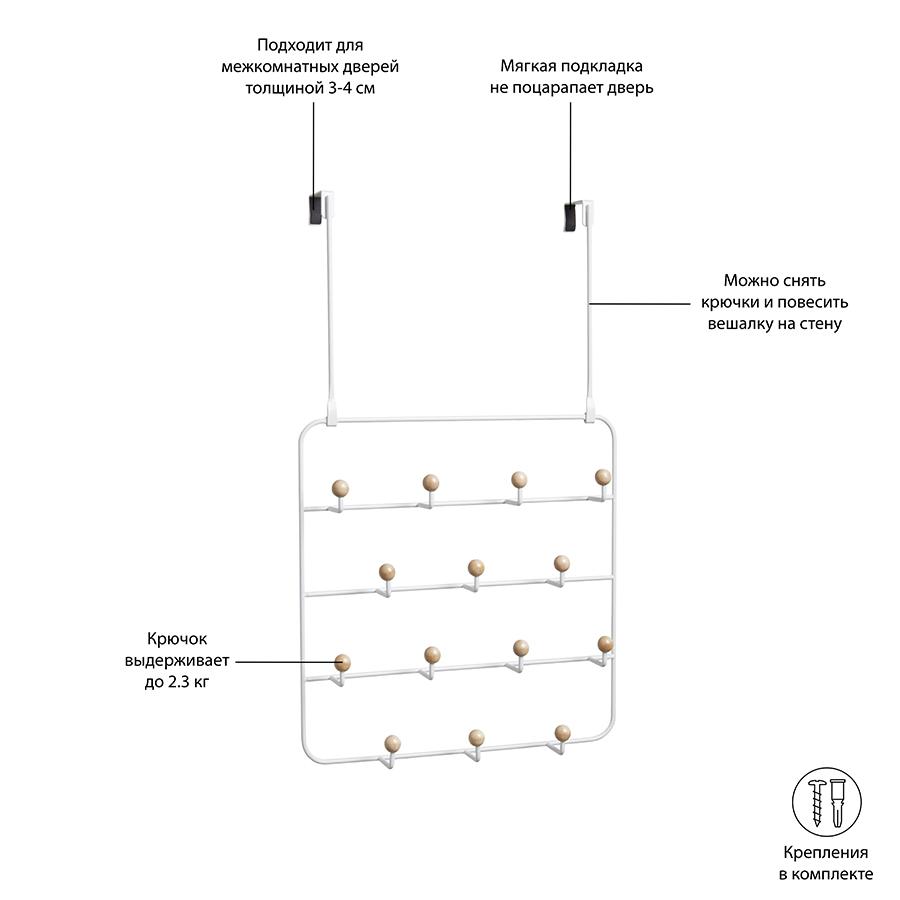 Подходит для межкомнатных дверей толщиной 3-4 см

Мягкая подкладка не поцарапает дверь

Можно снять крючки и повесить вешалку на стену

Крючок выдерживает до 2.3 кг

Крепления в комплекте