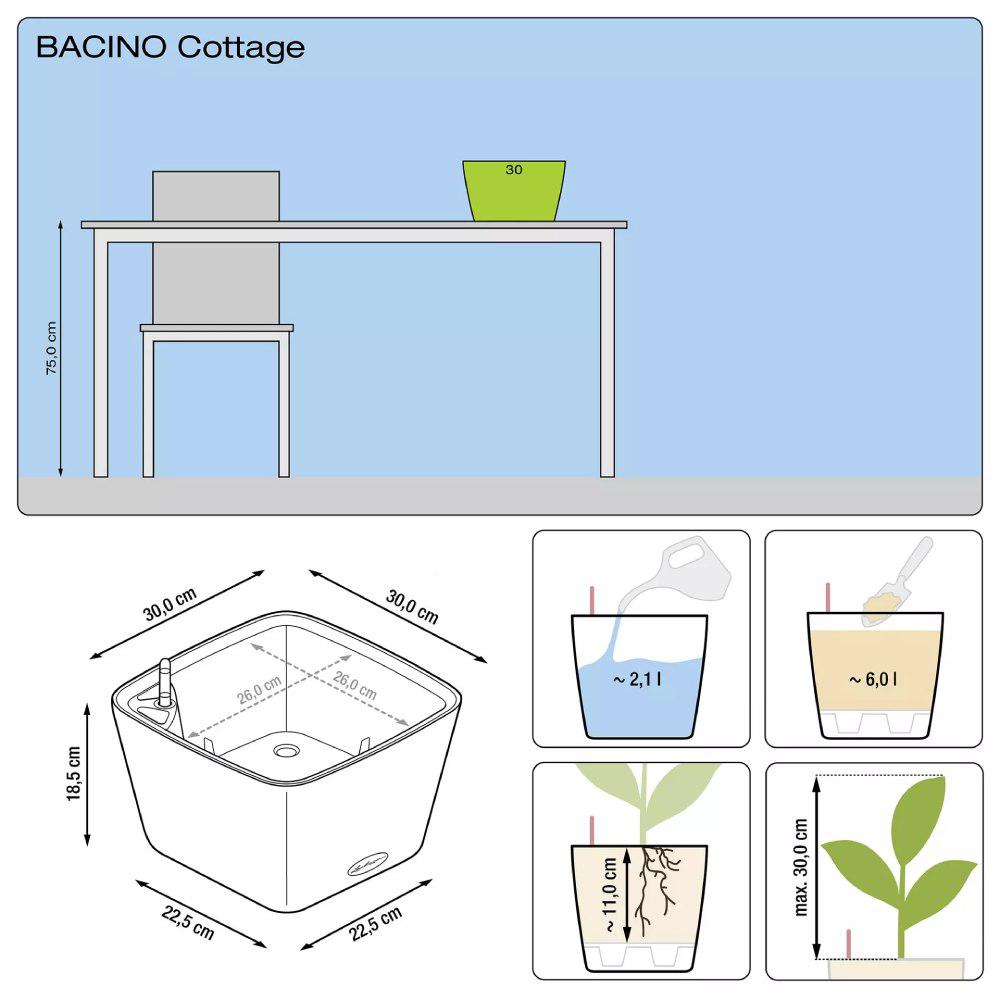 BACINO Cottage

30

75,0 cm

30,0 cm

30,0 cm

26,0 cm

26,0 cm

18,5 cm

22,5 cm

22,5 cm

~ 2,1 l

~ 6,0 l

~ 11,0 cm

max. 30,0 cm