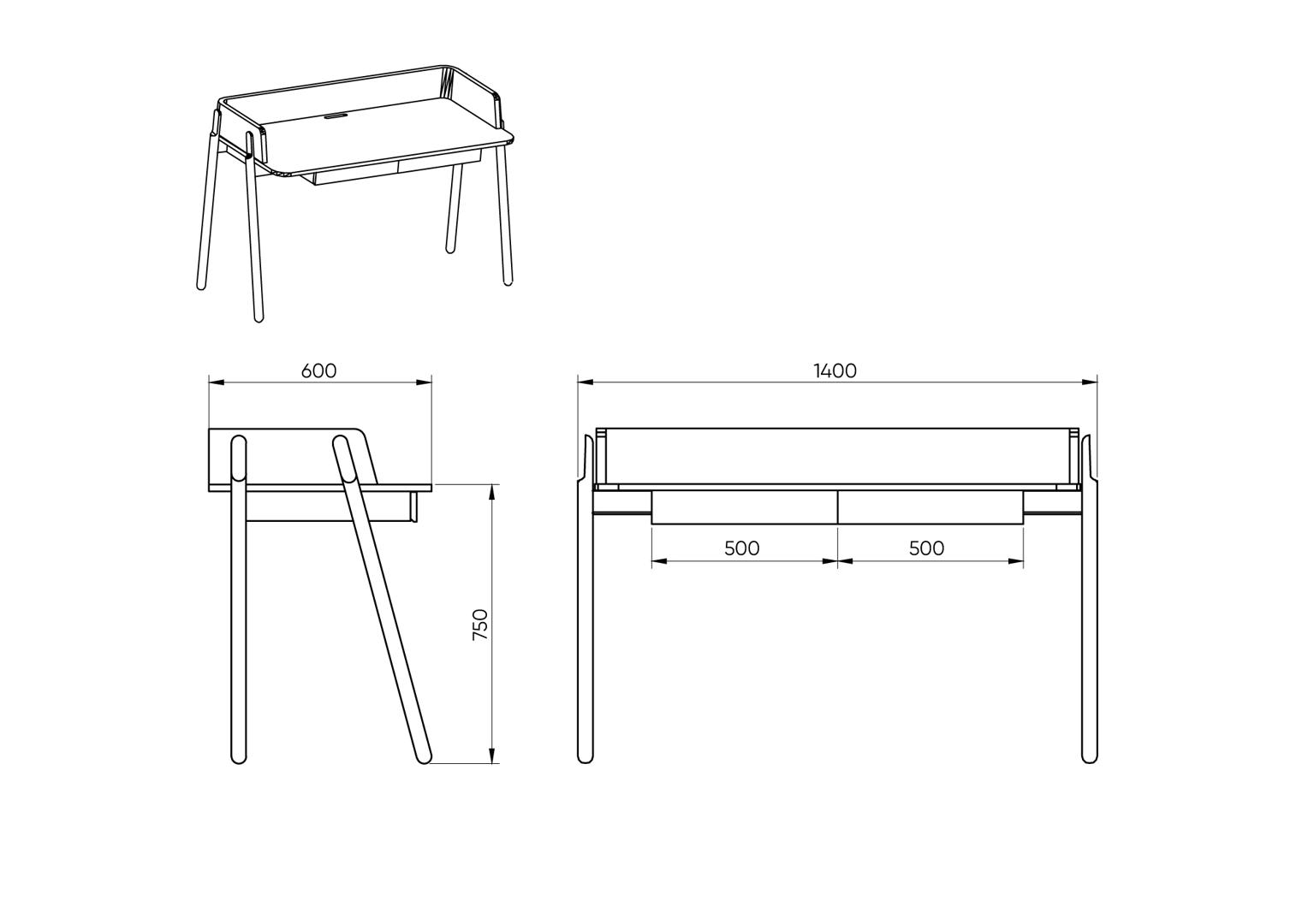 600

750

1400

500

500