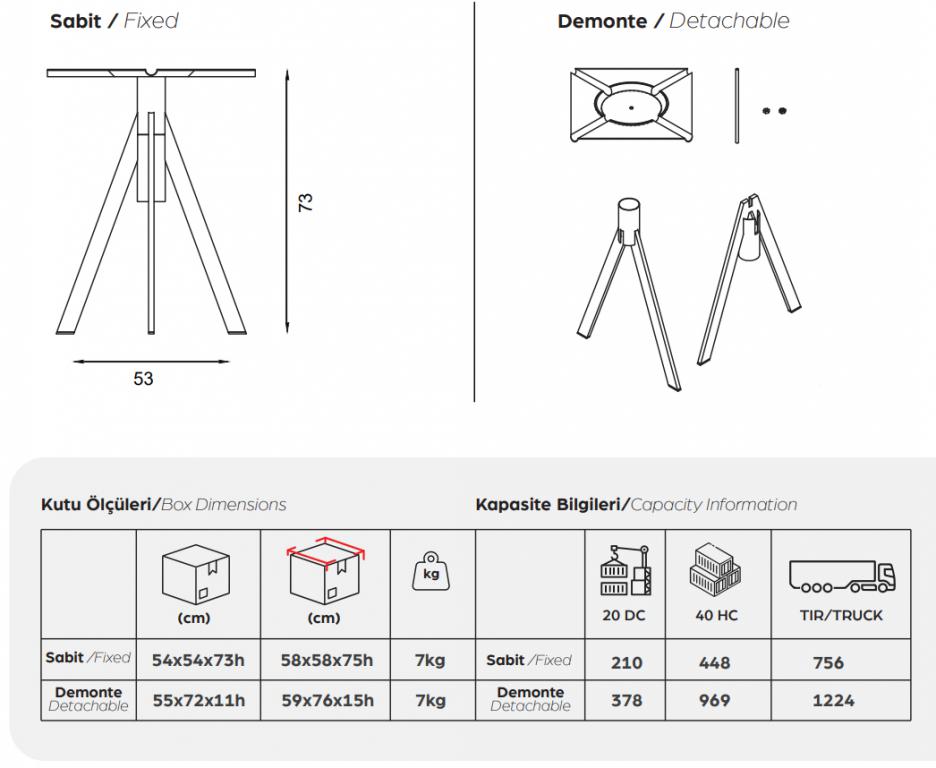 Sabit / Fixed

73

53

Demonte / Detachable

Kutu Ölçüleri/Box Dimensions

| | (cm) | (cm) | kg |
|---|---|---|---|
| Sabit /Fixed | 54x54x73h | 58x58x75h | 7kg |
| Demonte Detachable | 55x72x11h | 59x76x15h | 7kg |

Kapasite Bilgileri/Capacity Information

| | 20 DC | 40 HC | TIR/TRUCK |
|---|---|---|---|
| Sabit /Fixed | 210 | 448 | 756 |
| Demonte Detachable | 378 | 969 | 1224 |