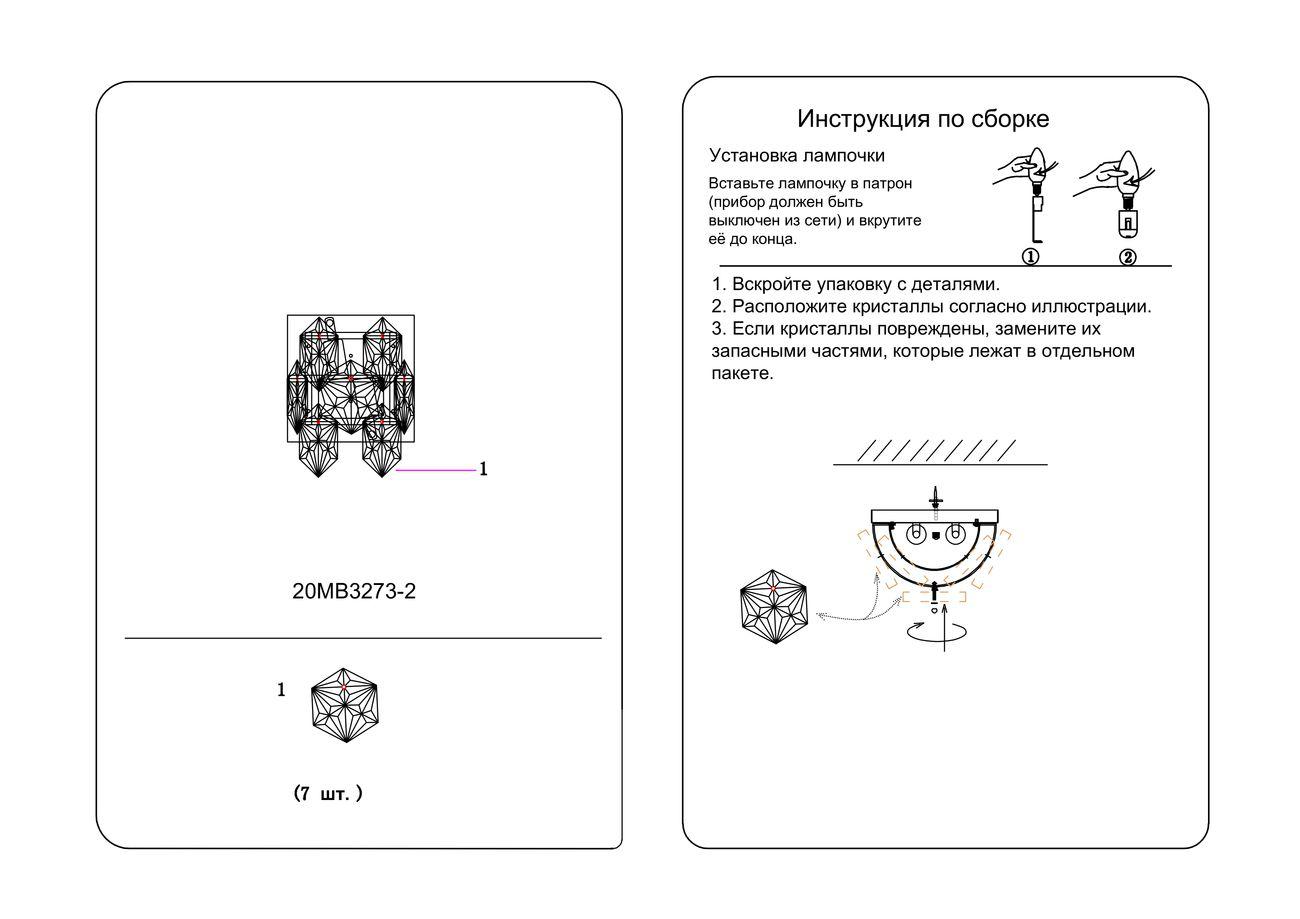 1

20MB3273-2

1

(7 шт. )

Инструкция по сборке

Установка лампочки

Вставьте лампочку в патрон (прибор должен быть выключен из сети) и вкрутите её до конца.

①

②

1. Вскройте упаковку с деталями.
2. Расположите кристаллы согласно иллюстрации.
3. Если кристаллы повреждены, замените их запасными частями, которые лежат в отдельном пакете.