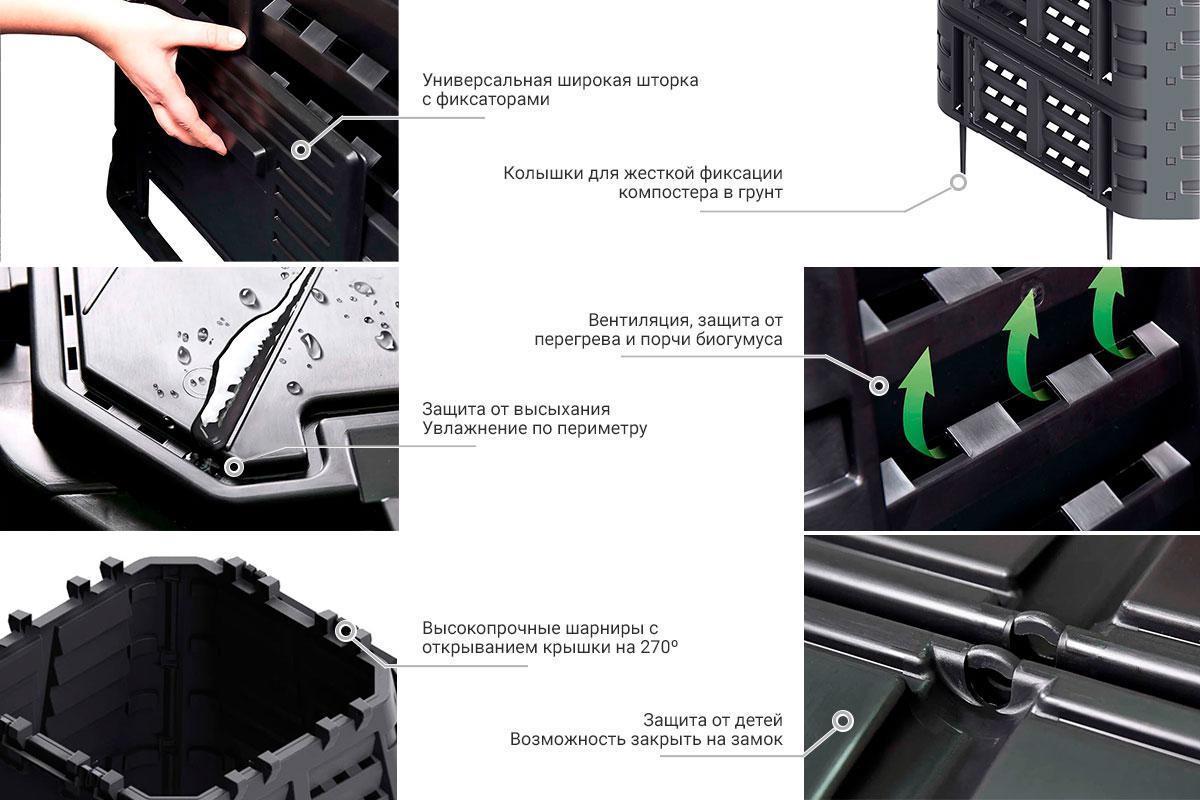 Универсальная широкая шторка с фиксаторами

Колышки для жесткой фиксации компостера в грунт

Вентиляция, защита от перегрева и порчи биогумуса

Защита от высыхания
Увлажнение по периметру

Высокопрочные шарниры с открыванием крышки на 270º

Защита от детей
Возможность закрыть на замок