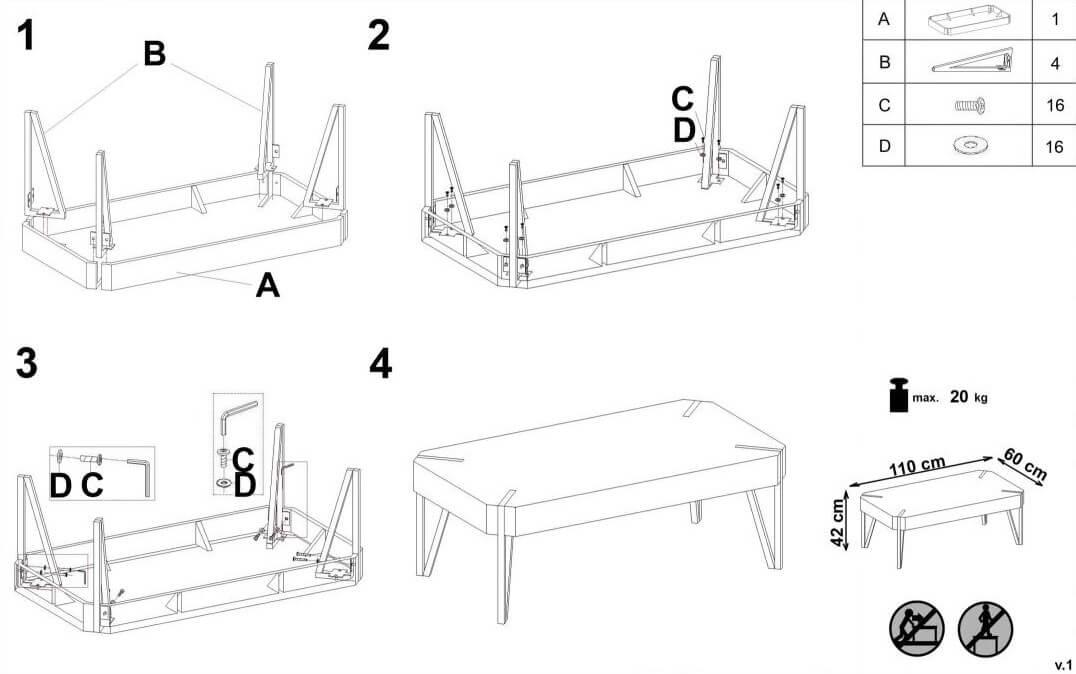 1

B

A

2

C
D

| A | | 1 |
|---|---|---|
| B | | 4 |
| C | | 16 |
| D | | 16 |

3

D C

C
D

4

max. 20 kg

110 cm
60 cm
42 cm

v.1