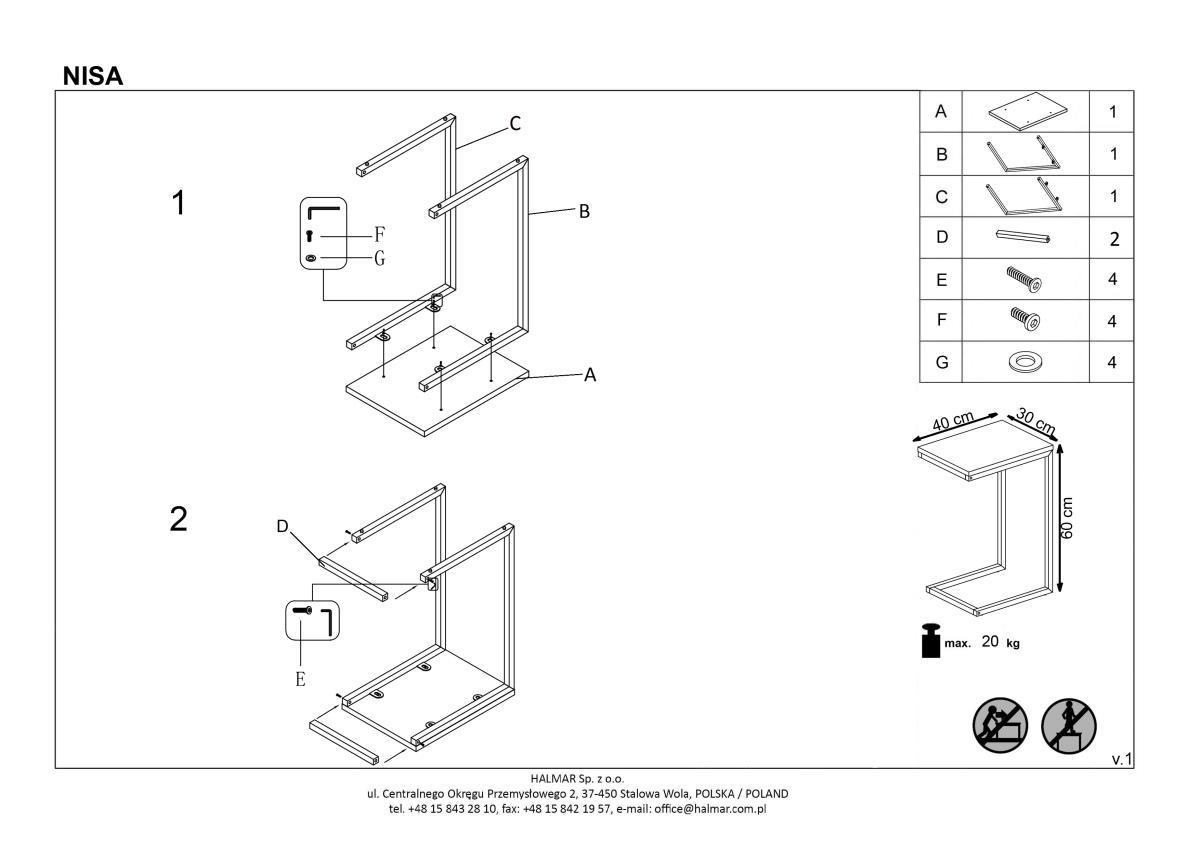 NISA

1

C
B
F
G
A

2

D
E

| A | | 1 |
|---|---|---|
| B | | 1 |
| C | | 1 |
| D | | 2 |
| E | | 4 |
| F | | 4 |
| G | | 4 |

40 cm
30 cm
60 cm

max. 20 kg

v.1

HALMAR Sp. z o.o.
ul. Centralnego Okręgu Przemysłowego 2, 37-450 Stalowa Wola, POLSKA / POLAND
tel. +48 15 843 28 10, fax: +48 15 842 19 57, e-mail: office@halmar.com.pl