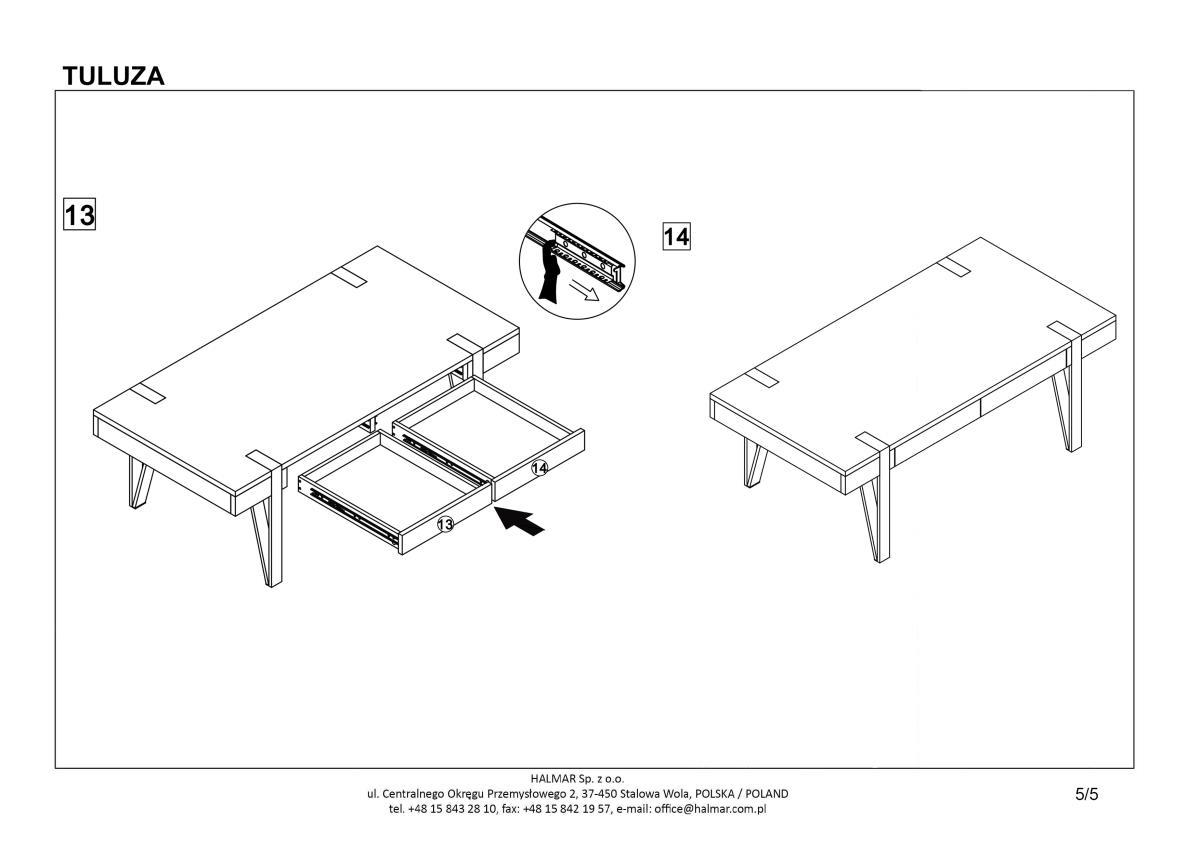 TULUZA

13

14

14

13

HALMAR Sp. z o.o.
ul. Centralnego Okręgu Przemysłowego 2, 37-450 Stalowa Wola, POLSKA / POLAND
tel. +48 15 843 28 10, fax: +48 15 842 19 57, e-mail: office@halmar.com.pl

5/5