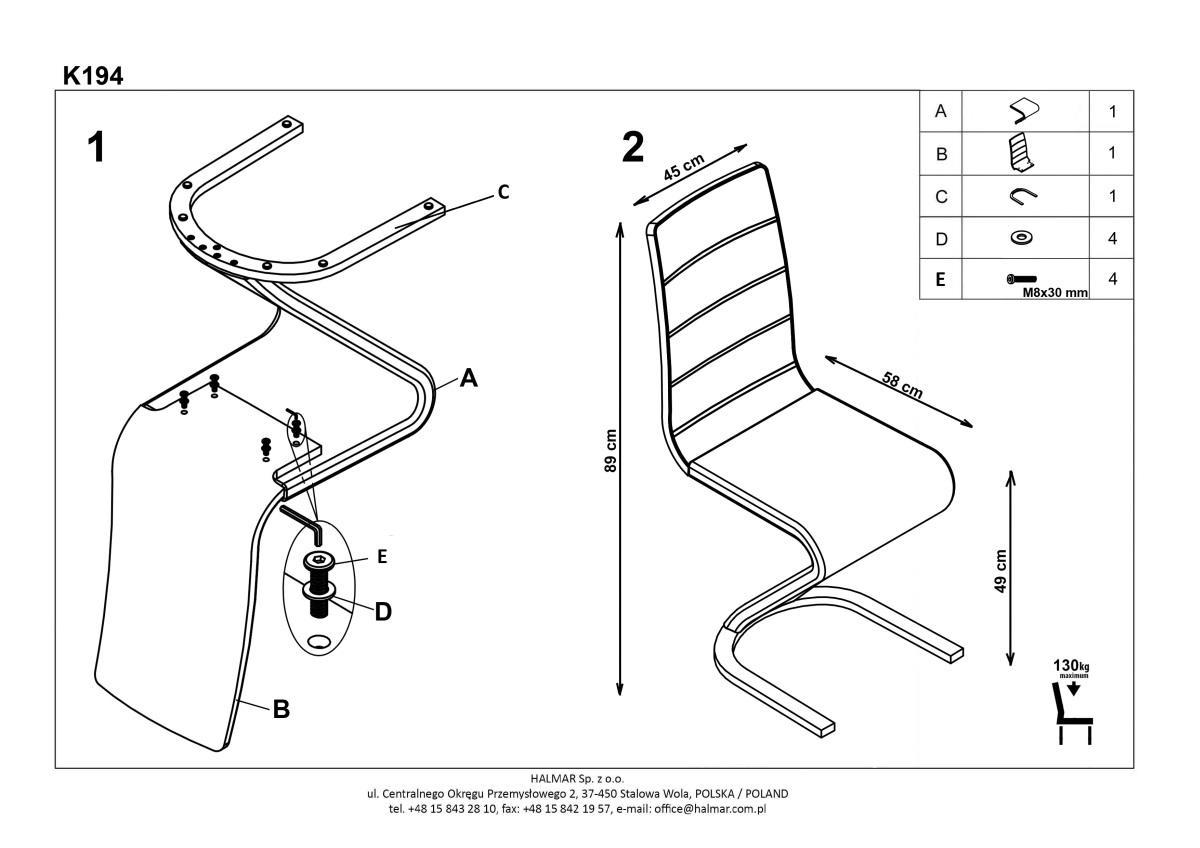 K194

1

C

A

E

D

B

2

45 cm

89 cm

58 cm

49 cm

| A |  | 1 |
|---|---|---|
| B |  | 1 |
| C |  | 1 |
| D |  | 4 |
| E | M8x30 mm | 4 |

130kg maximum

HALMAR Sp. z o.o.
ul. Centralnego Okręgu Przemysłowego 2, 37-450 Stalowa Wola, POLSKA / POLAND
tel. +48 15 843 28 10, fax: +48 15 842 19 57, e-mail: office@halmar.com.pl