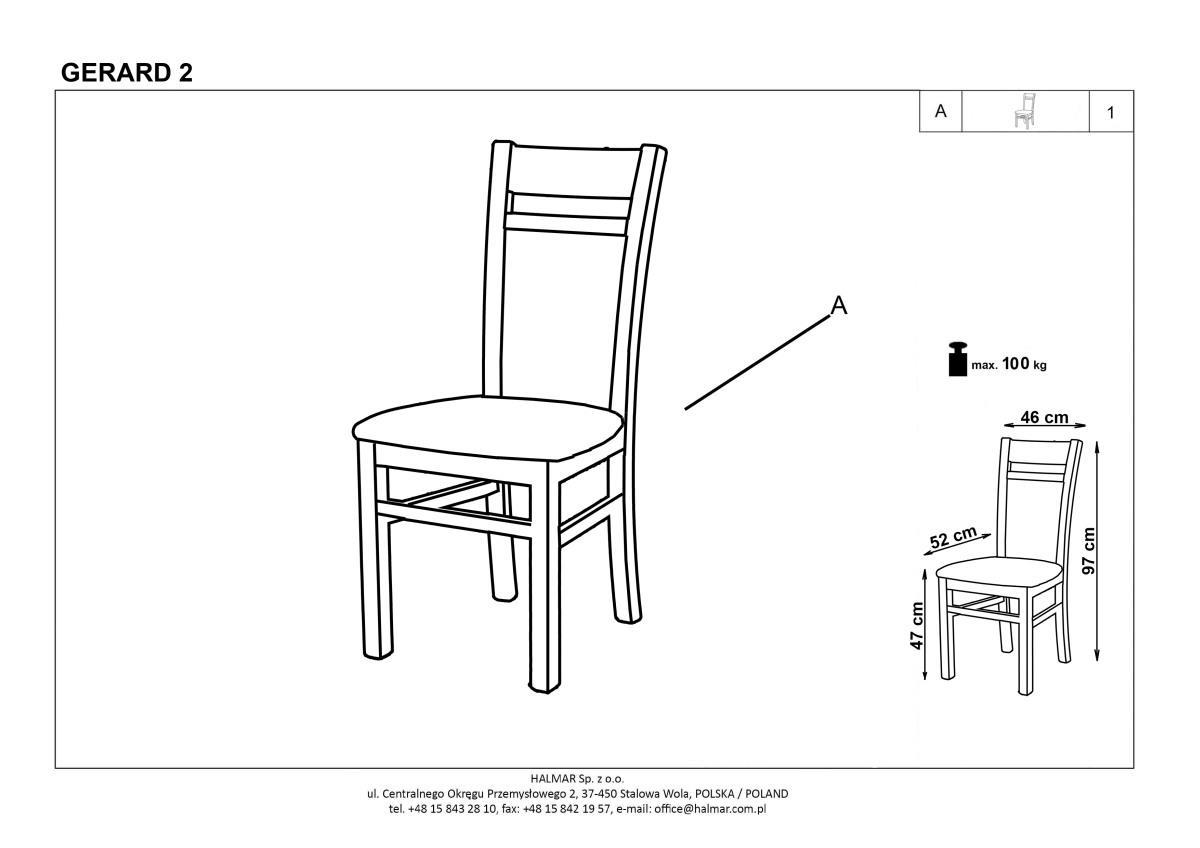 GERARD 2

| A | | 1 |
|---|---|---|

A

max. 100 kg

46 cm

52 cm

97 cm

47 cm

HALMAR Sp. z o.o.
ul. Centralnego Okręgu Przemysłowego 2, 37-450 Stalowa Wola, POLSKA / POLAND
tel. +48 15 843 28 10, fax: +48 15 842 19 57, e-mail: office@halmar.com.pl