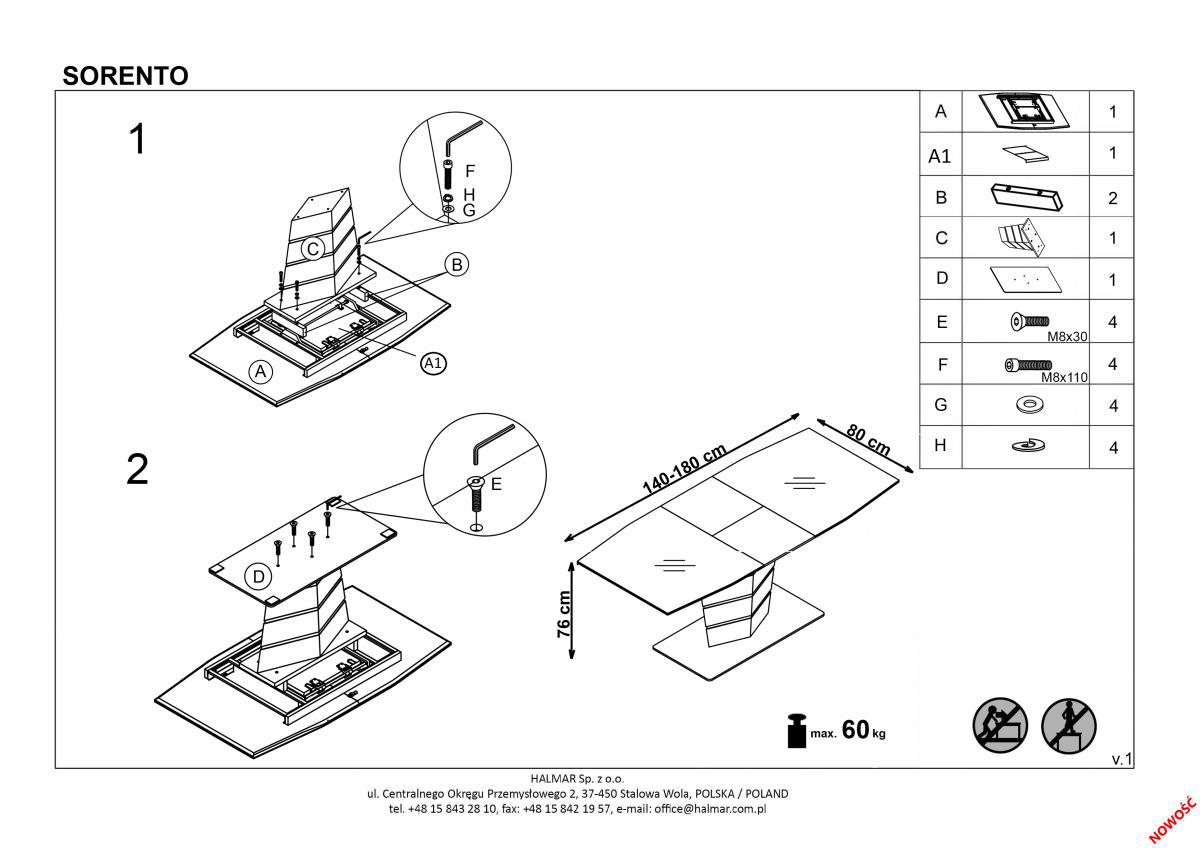 SORENTO

1

F
H
G

C
B
A
A1

2

E
D

140-180 cm
80 cm
76 cm

max. 60 kg

| A | | 1 |
|---|---|---|
| A1 | | 1 |
| B | | 2 |
| C | | 1 |
| D | | 1 |
| E | M8x30 | 4 |
| F | M8x110 | 4 |
| G | | 4 |
| H | | 4 |

v.1

HALMAR Sp. z o.o.
ul. Centralnego Okręgu Przemysłowego 2, 37-450 Stalowa Wola, POLSKA / POLAND
tel. +48 15 843 28 10, fax: +48 15 842 19 57, e-mail: office@halmar.com.pl

NOWOŚĆ