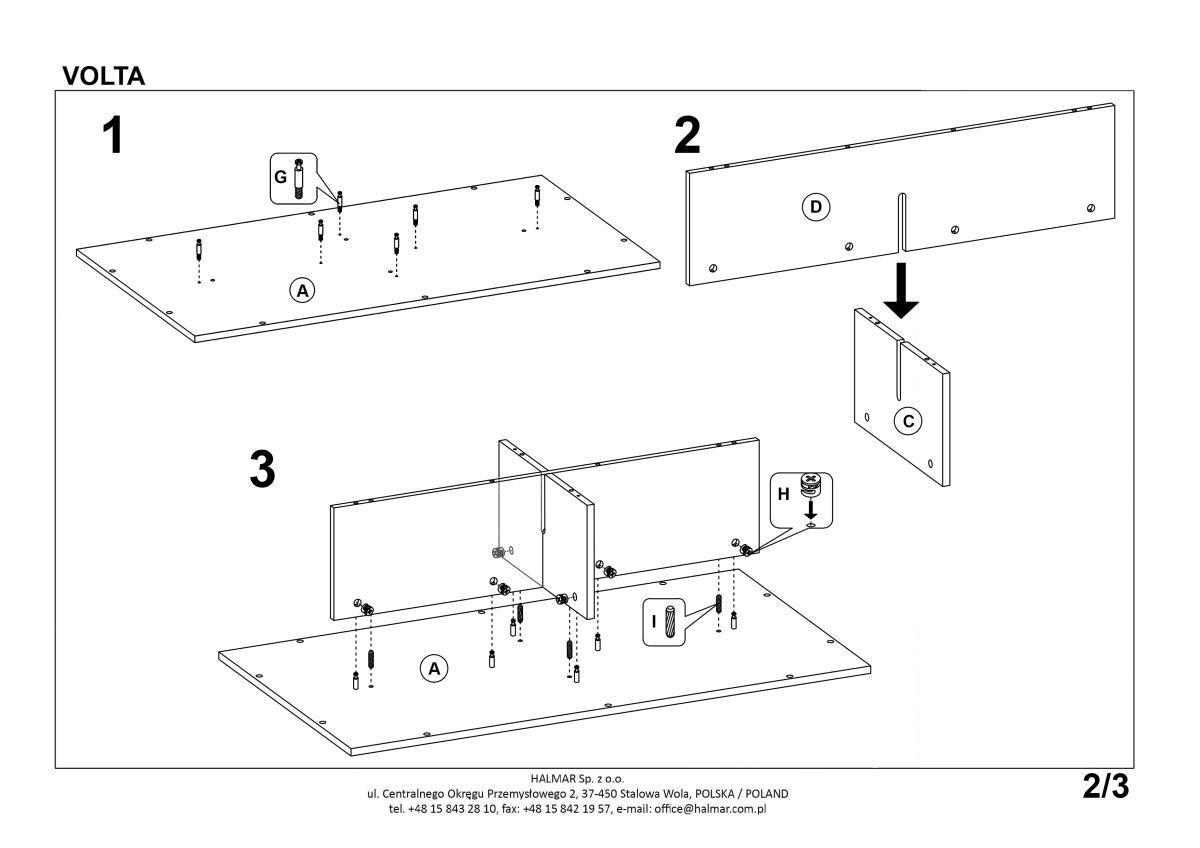 VOLTA

1

G

A

2

D

C

3

H

I

A

HALMAR Sp. z o.o.
ul. Centralnego Okręgu Przemysłowego 2, 37-450 Stalowa Wola, POLSKA / POLAND
tel. +48 15 843 28 10, fax: +48 15 842 19 57, e-mail: office@halmar.com.pl

2/3