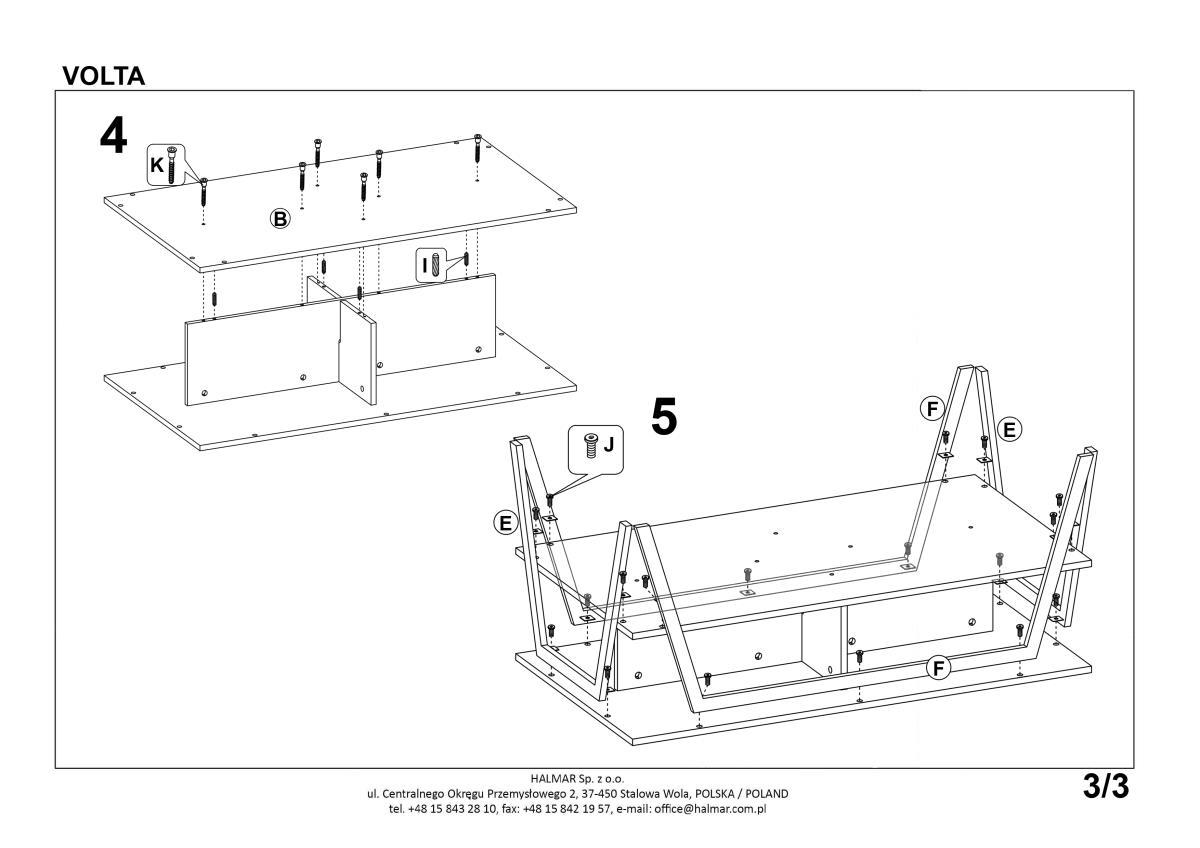 VOLTA

4

K

B

I

5

J

F

E

E

F

HALMAR Sp. z o.o.
ul. Centralnego Okręgu Przemysłowego 2, 37-450 Stalowa Wola, POLSKA / POLAND
tel. +48 15 843 28 10, fax: +48 15 842 19 57, e-mail: office@halmar.com.pl

3/3