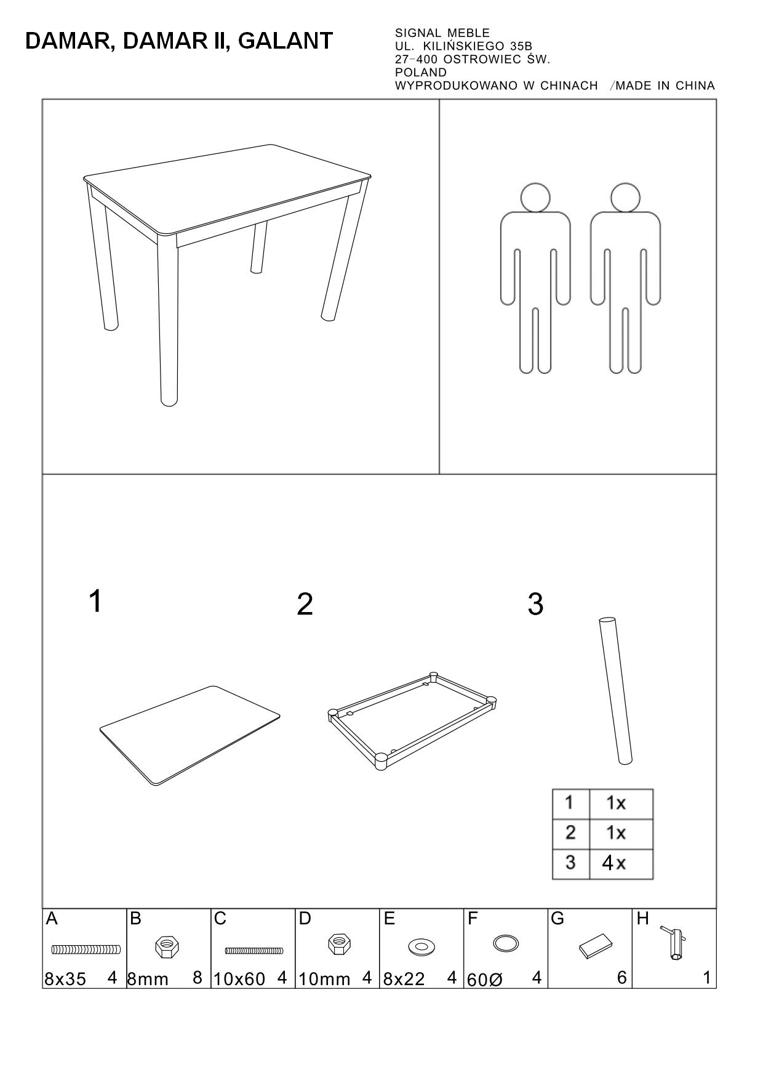 DAMAR, DAMAR II, GALANT

SIGNAL MEBLE
UL. KILIŃSKIEGO 35B
27-400 OSTROWIEC ŚW.
POLAND
WYPRODUKOWANO W CHINACH /MADE IN CHINA

1

2

3

| 1 | 1x |
|---|---|
| 2 | 1x |
| 3 | 4x |

| A | B | C | D | E | F | G | H |
|---|---|---|---|---|---|---|---|
| 8x35 4 | 8mm 8 | 10x60 4 | 10mm 4 | 8x22 4 | 60Ø 4 | 6 | 1 |