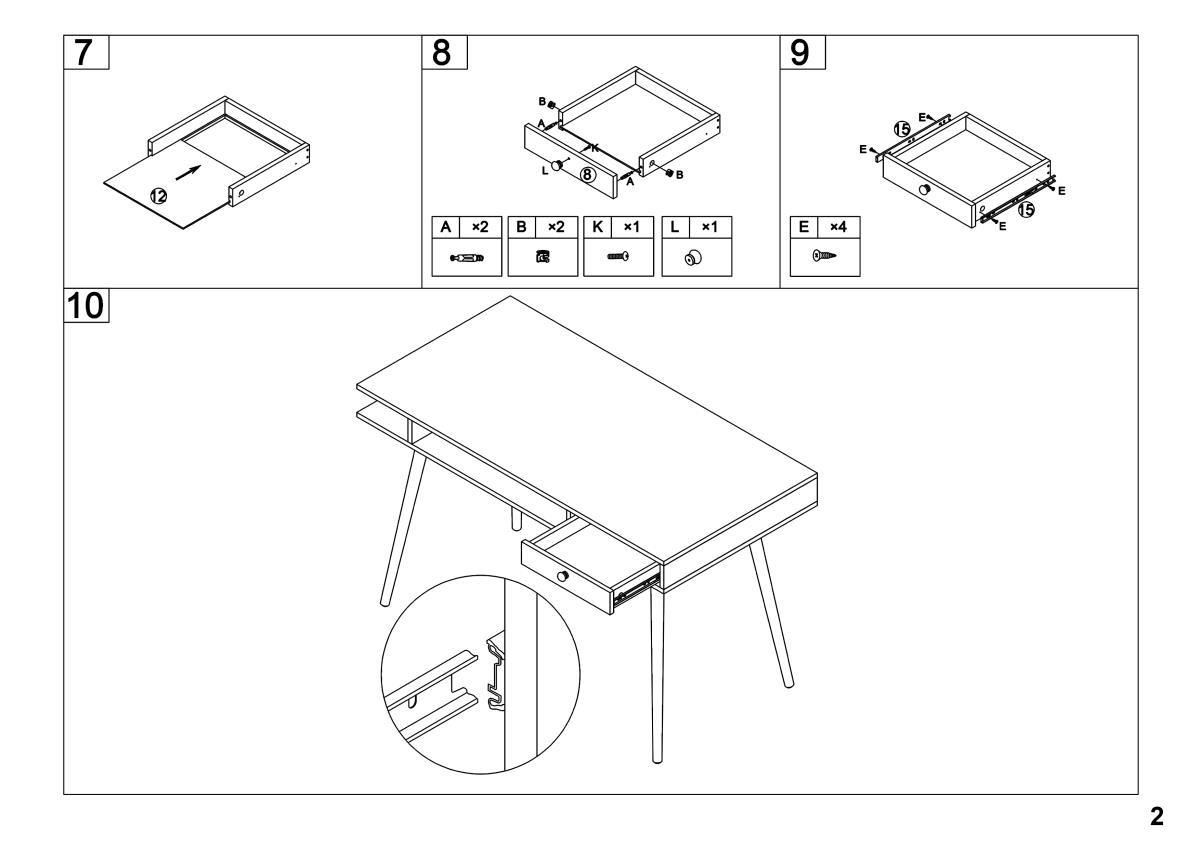 7

12

8

B
A
K
L
8
A
B

| A | ×2 |
|---|---|

| B | ×2 |
|---|---|

| K | ×1 |
|---|---|

| L | ×1 |
|---|---|

9

E
15
E
E
15
E

| E | ×4 |
|---|---|

10

2