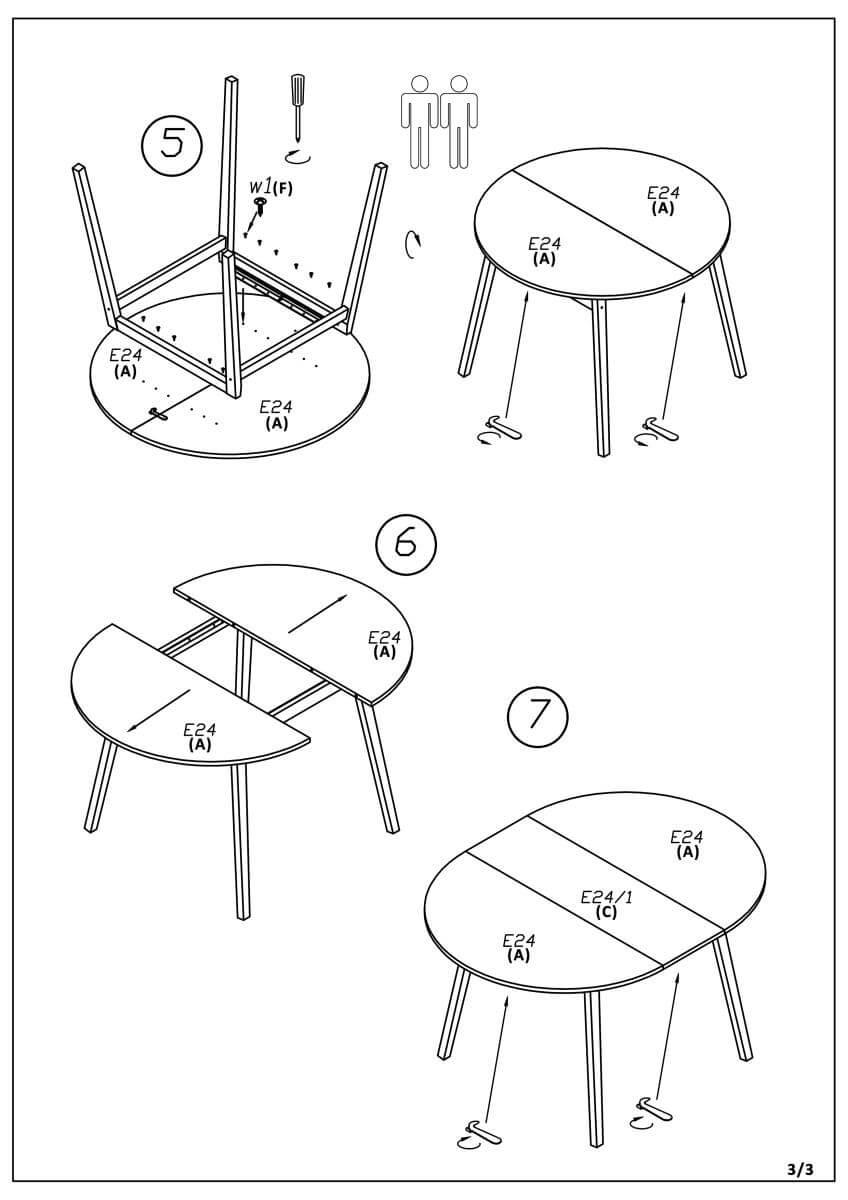 5

W1(F)

E24
(A)

E24
(A)

E24
(A)

E24
(A)

6

E24
(A)

E24
(A)

7

E24
(A)

E24/1
(C)

E24
(A)

3/3