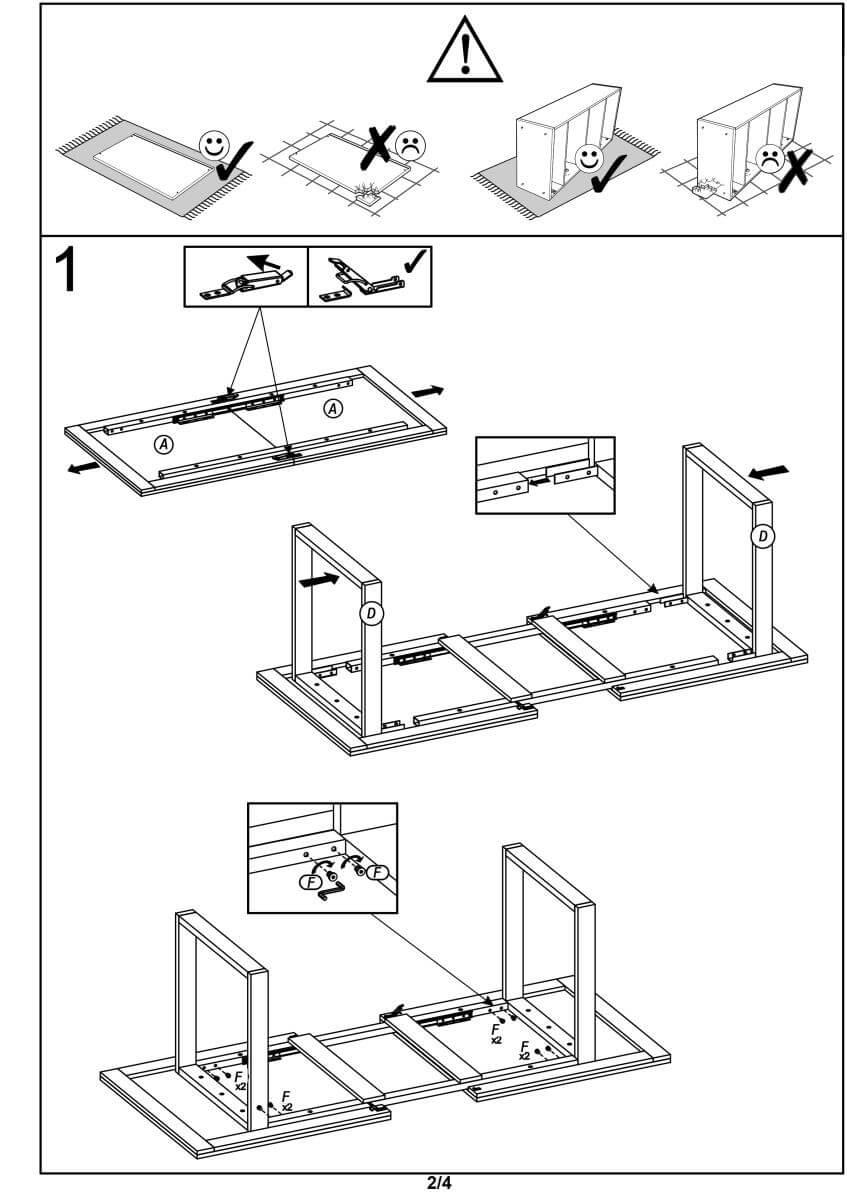 1

A
A

D
D

F
F

F
x2
F
x2
F
x2
F
x2

2/4