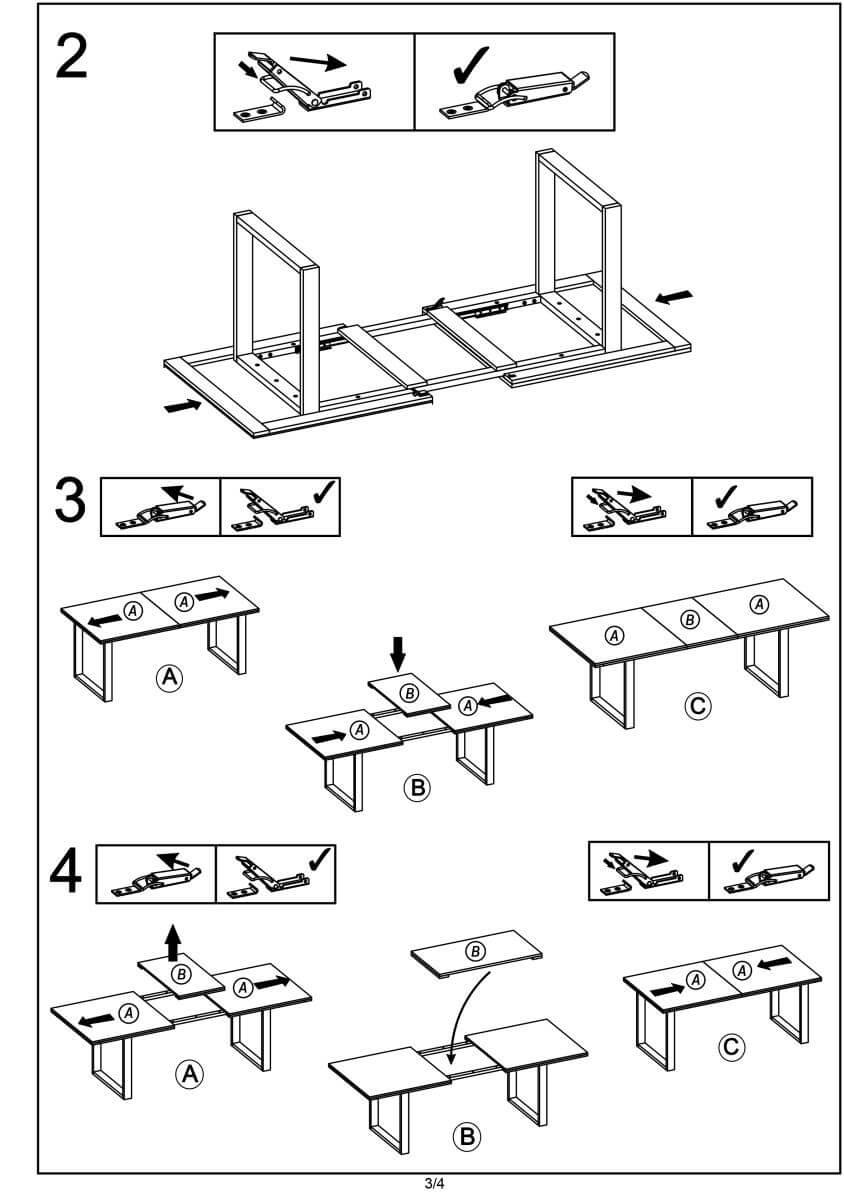 2

3

A A

A

B

A A

B

A B A

C

4

B

A A

A

B

B

A A

C

3/4