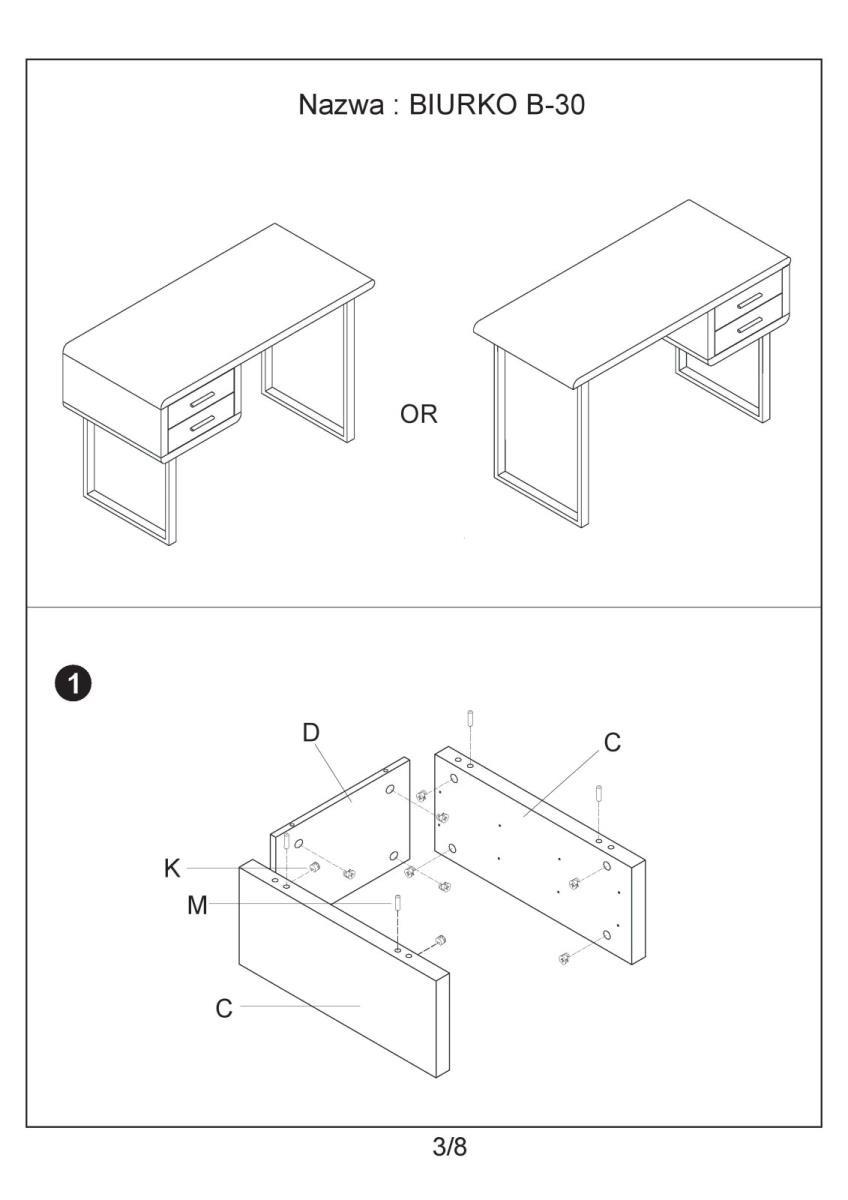 Nazwa : BIURKO B-30

OR

1

D

C

K

M

C

3/8