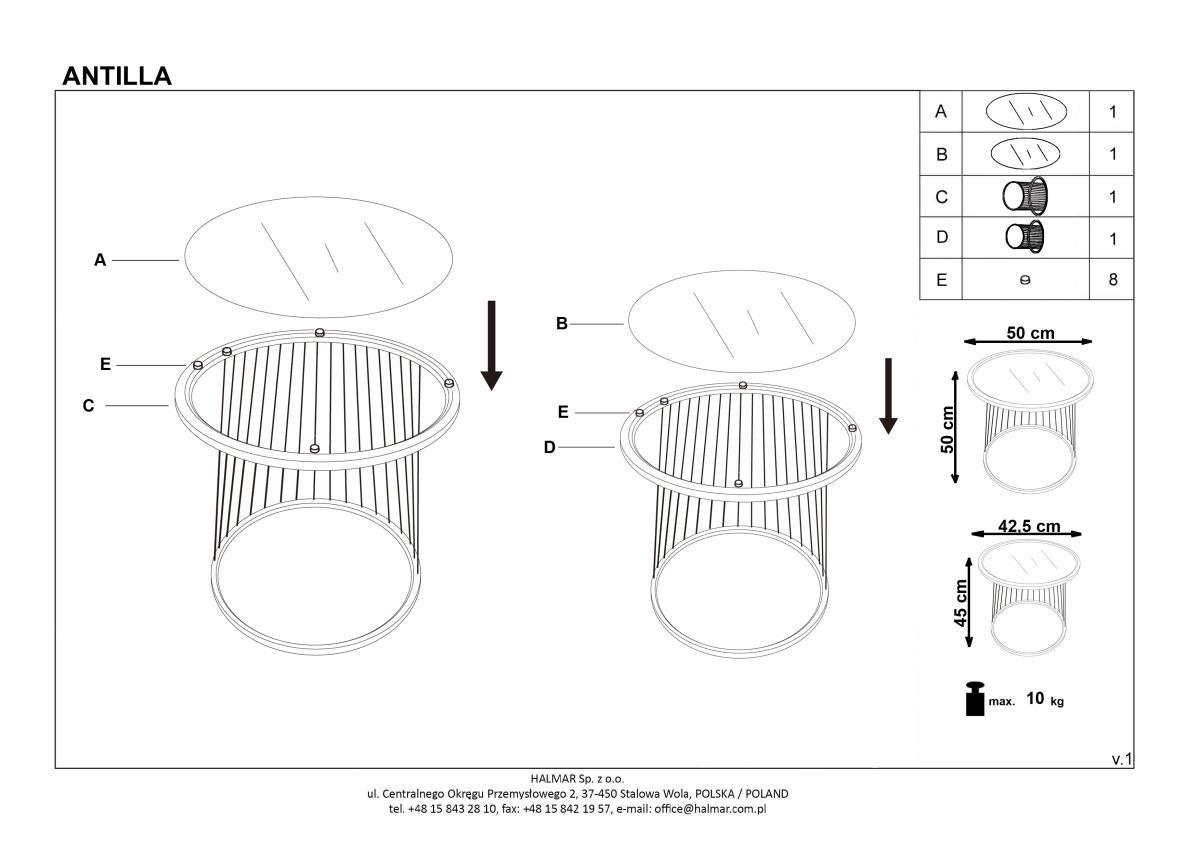 ANTILLA

| A | | 1 |
|---|---|---|
| B | | 1 |
| C | | 1 |
| D | | 1 |
| E | | 8 |

A

E

C

B

E

D

50 cm

50 cm

42,5 cm

45 cm

max. 10 kg

v.1

HALMAR Sp. z o.o.
ul. Centralnego Okręgu Przemysłowego 2, 37-450 Stalowa Wola, POLSKA / POLAND
tel. +48 15 843 28 10, fax: +48 15 842 19 57, e-mail: office@halmar.com.pl