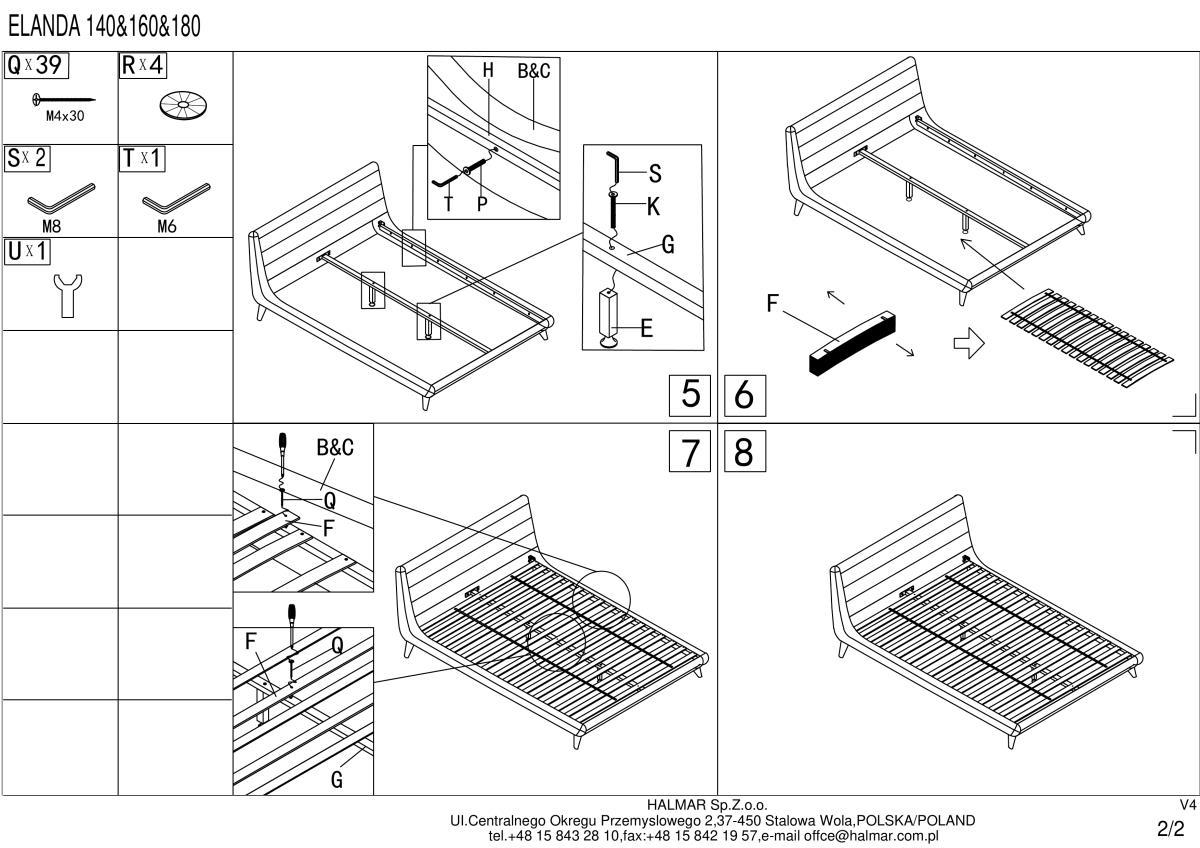 ELANDA 140&160&180

Q x 39
M4x30

R x 4

S x 2
M8

T x 1
M6

U x 1

H
B&C
T
P

S
K
G
E

5

6

F

7

8

B&C
Q
F

F
Q
G

HALMAR Sp.Z.o.o.
Ul.Centralnego Okregu Przemyslowego 2,37-450 Stalowa Wola,POLSKA/POLAND
tel.+48 15 843 28 10,fax:+48 15 842 19 57,e-mail offce@halmar.com.pl

V4
2/2