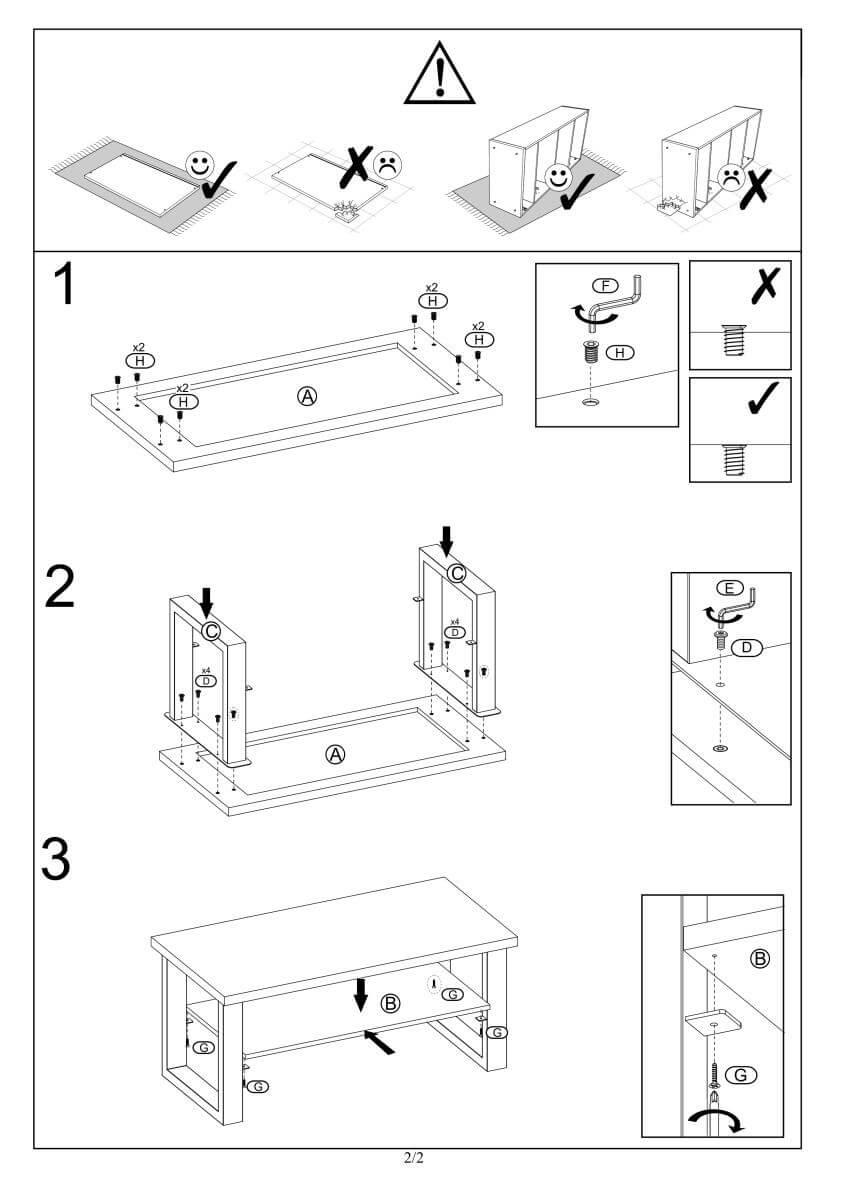 1

x2
H
x2
H
x2
H
x2
H
A

F
H

2

C
C
x4
D
x4
D
A

E
D

3

B
G
G
G
G

B
G

2/2