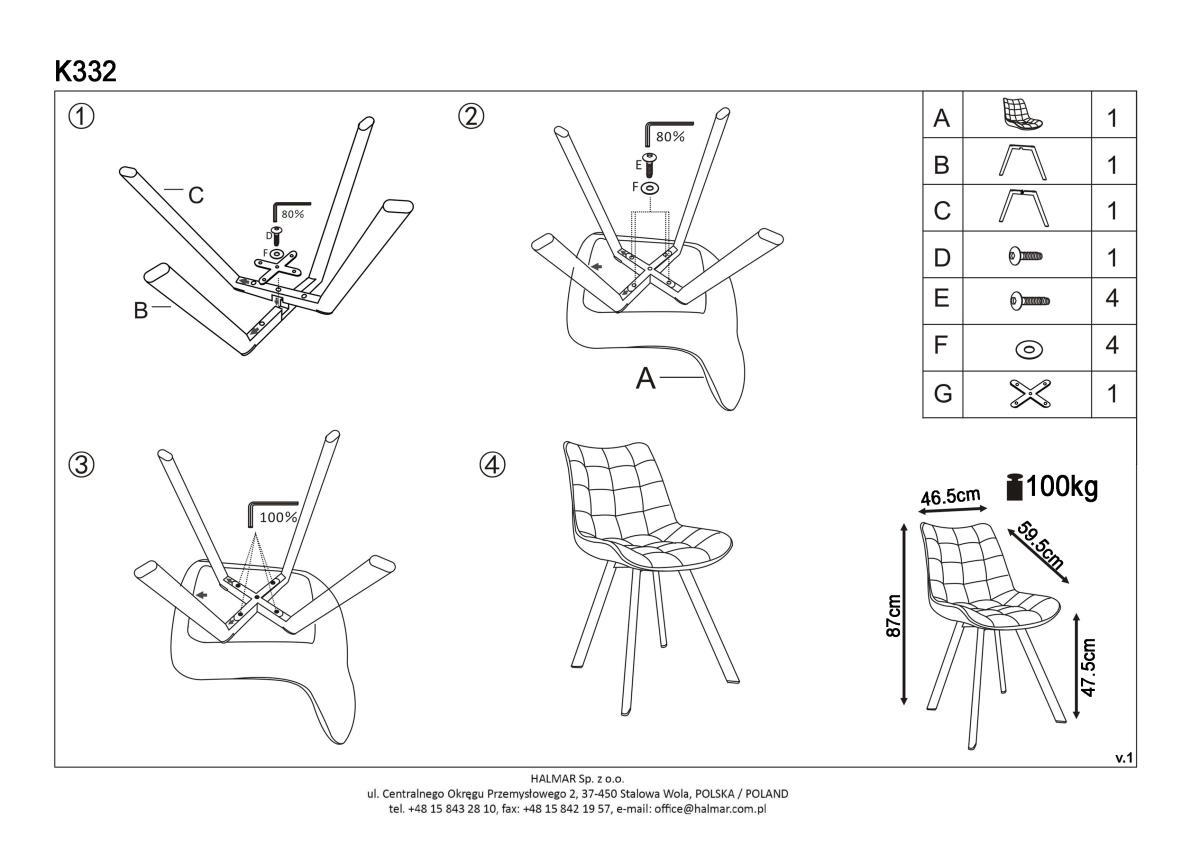 K332

①

C

80%

D

F

B

②

80%

E

F

A

③

100%

④

| A | | 1 |
|---|---|---|
| B | | 1 |
| C | | 1 |
| D | | 1 |
| E | | 4 |
| F | | 4 |
| G | | 1 |

100kg

46.5cm

59.5cm

87cm

47.5cm

v.1

HALMAR Sp. z o.o.
ul. Centralnego Okręgu Przemysłowego 2, 37-450 Stalowa Wola, POLSKA / POLAND
tel. +48 15 843 28 10, fax: +48 15 842 19 57, e-mail: office@halmar.com.pl