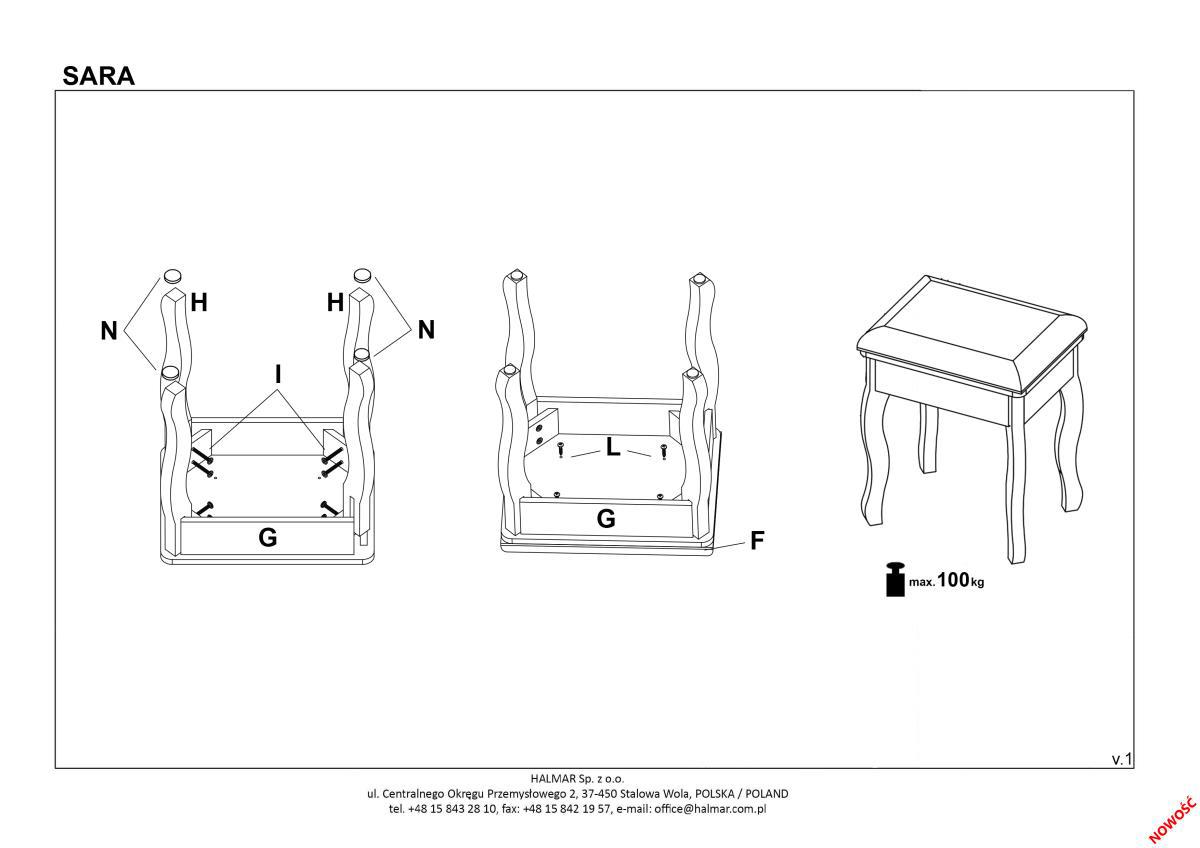 SARA

N
H
H
N
I
G
L
G
F
max. 100 kg

v.1

HALMAR Sp. z o.o.
ul. Centralnego Okręgu Przemysłowego 2, 37-450 Stalowa Wola, POLSKA / POLAND
tel. +48 15 843 28 10, fax: +48 15 842 19 57, e-mail: office@halmar.com.pl

NOWOŚĆ