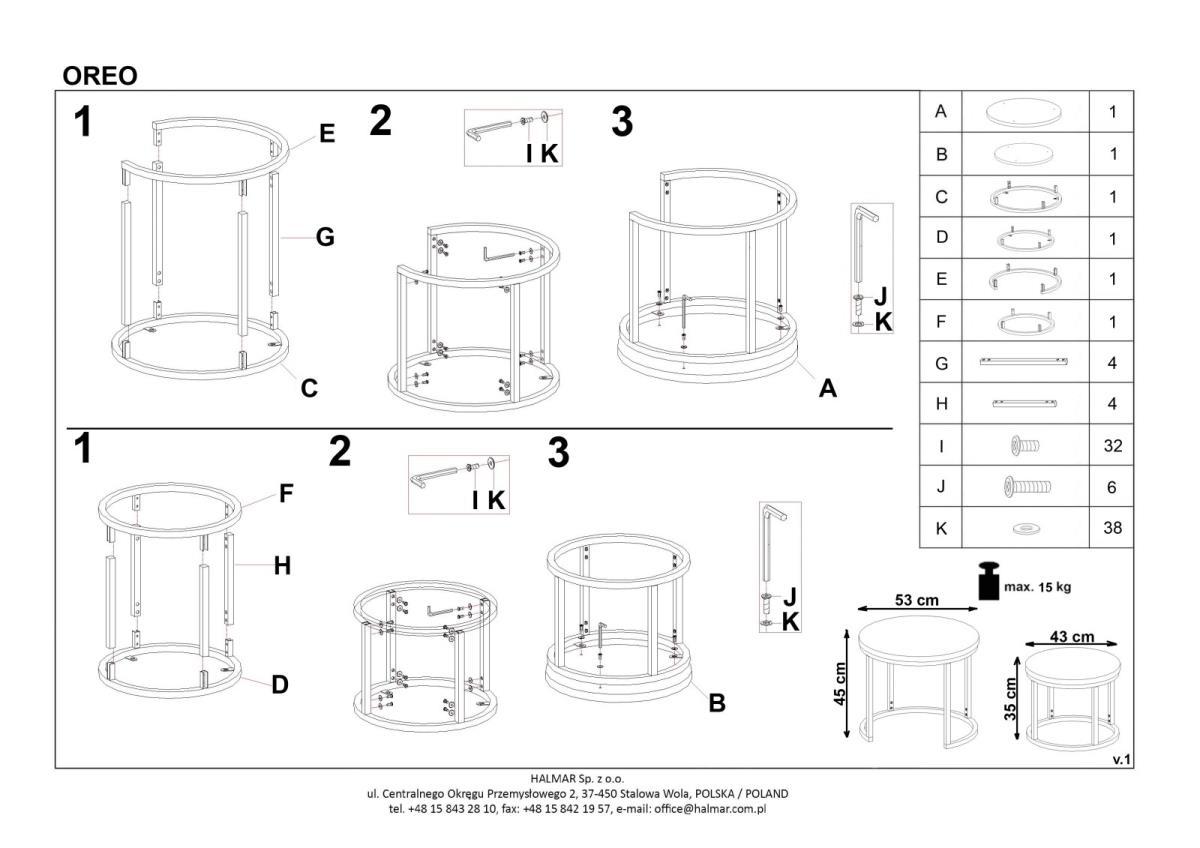 OREO

1

E

G

C

2

I K

3

J
K

A

1

F

H

D

2

I K

3

J
K

B

| A | | 1 |
|---|---|---|
| B | | 1 |
| C | | 1 |
| D | | 1 |
| E | | 1 |
| F | | 1 |
| G | | 4 |
| H | | 4 |
| I | | 32 |
| J | | 6 |
| K | | 38 |

max. 15 kg

53 cm

45 cm

43 cm

35 cm

v.1

HALMAR Sp. z o.o.
ul. Centralnego Okręgu Przemysłowego 2, 37-450 Stalowa Wola, POLSKA / POLAND
tel. +48 15 843 28 10, fax: +48 15 842 19 57, e-mail: office@halmar.com.pl