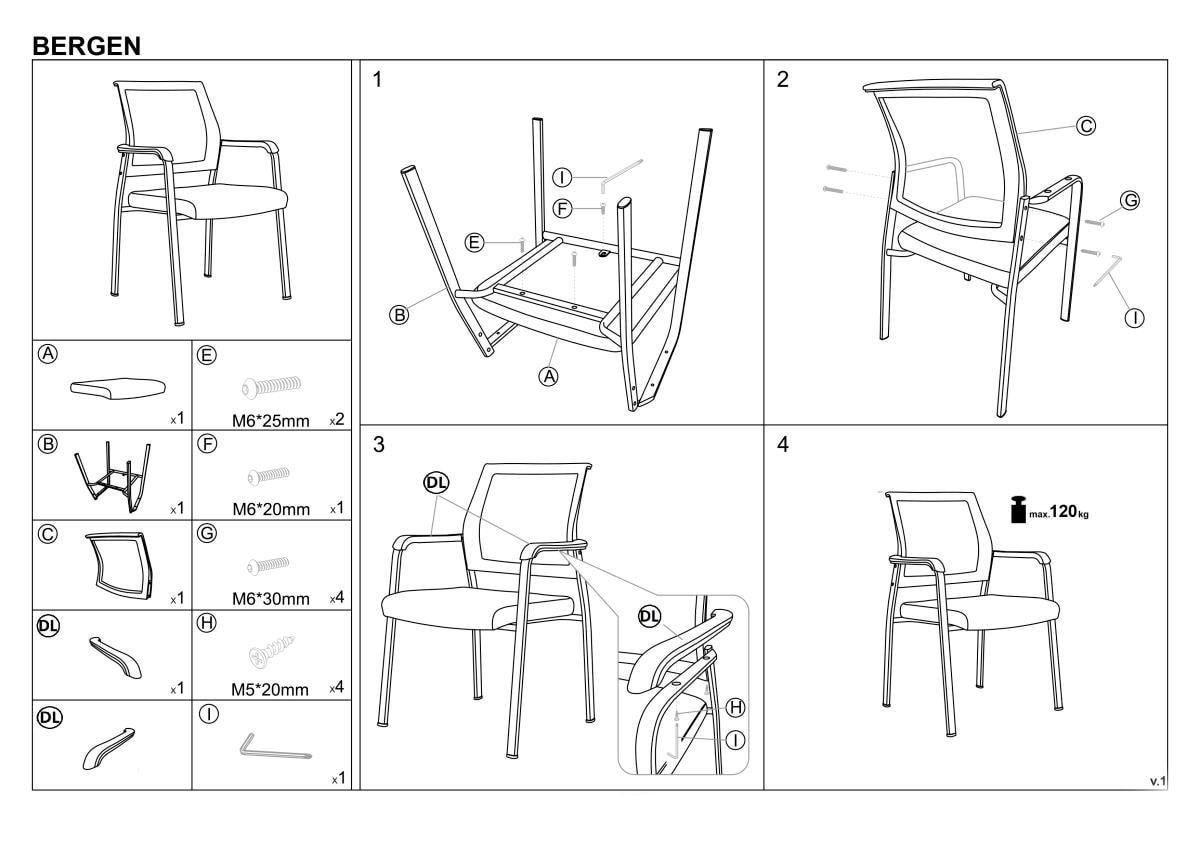 BERGEN

Ⓐ x1
Ⓔ M6*25mm x2
Ⓑ x1
Ⓕ M6*20mm x1
Ⓒ x1
Ⓖ M6*30mm x4
DL x1
Ⓗ M5*20mm x4
DL
Ⓘ x1

1
Ⓘ
Ⓕ
Ⓔ
Ⓑ
Ⓐ

2
Ⓒ
Ⓖ
Ⓘ

3
DL
DL
Ⓗ
Ⓘ

4
max.120kg

v.1