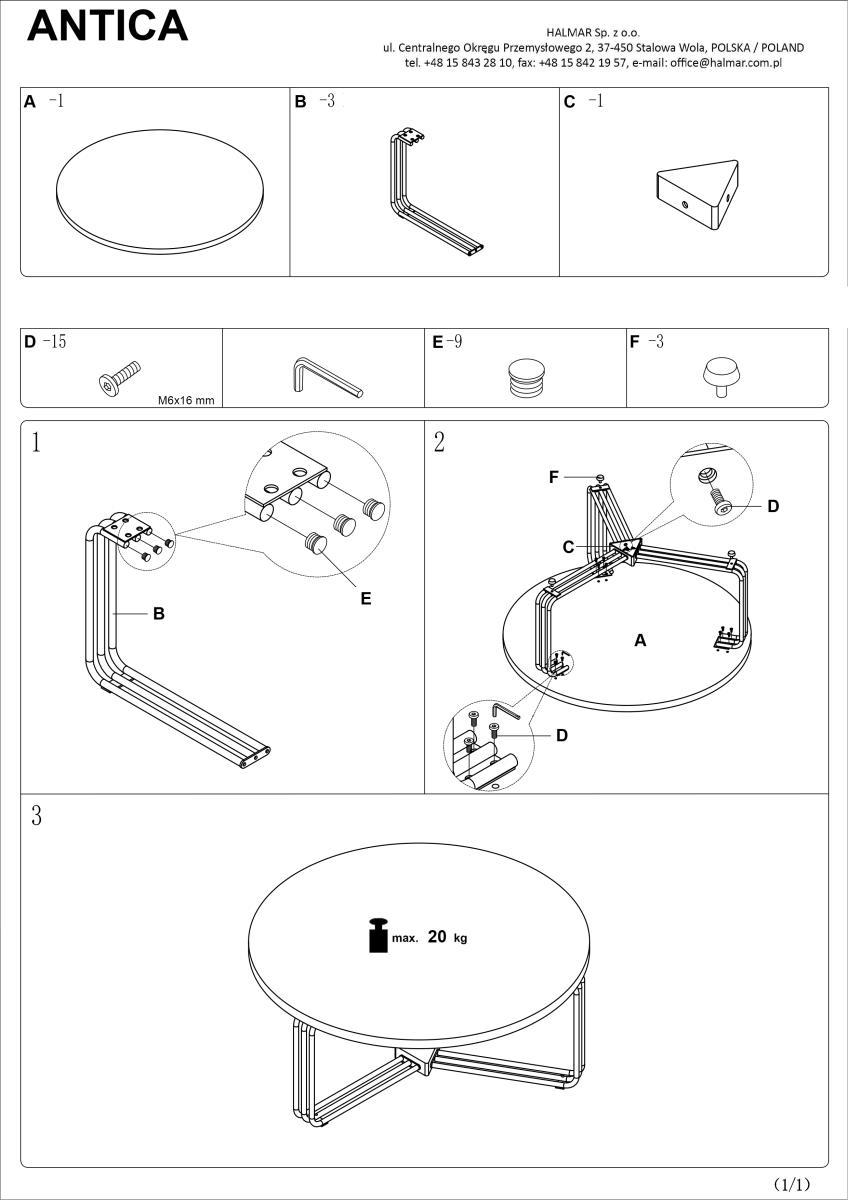 ANTICA

HALMAR Sp. z o.o.
ul. Centralnego Okręgu Przemysłowego 2, 37-450 Stalowa Wola, POLSKA / POLAND
tel. +48 15 843 28 10, fax: +48 15 842 19 57, e-mail: office@halmar.com.pl

A -1

B -3

C -1

D -15

M6x16 mm

E -9

F -3

1

B

E

2

F

D

C

A

D

3

max. 20 kg

(1/1)