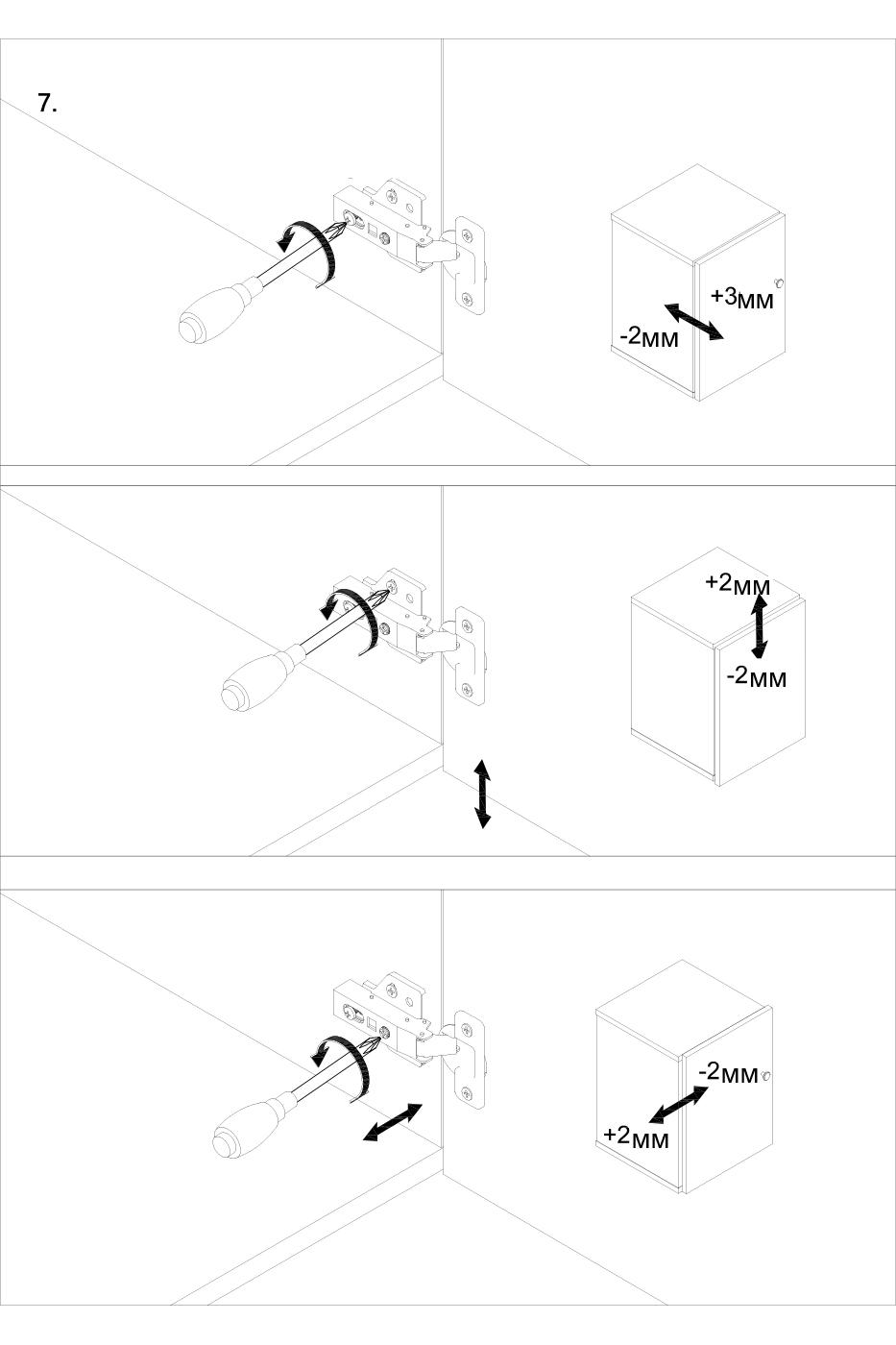 7.

+3мм
-2мм

+2мм
-2мм

-2мм
+2мм