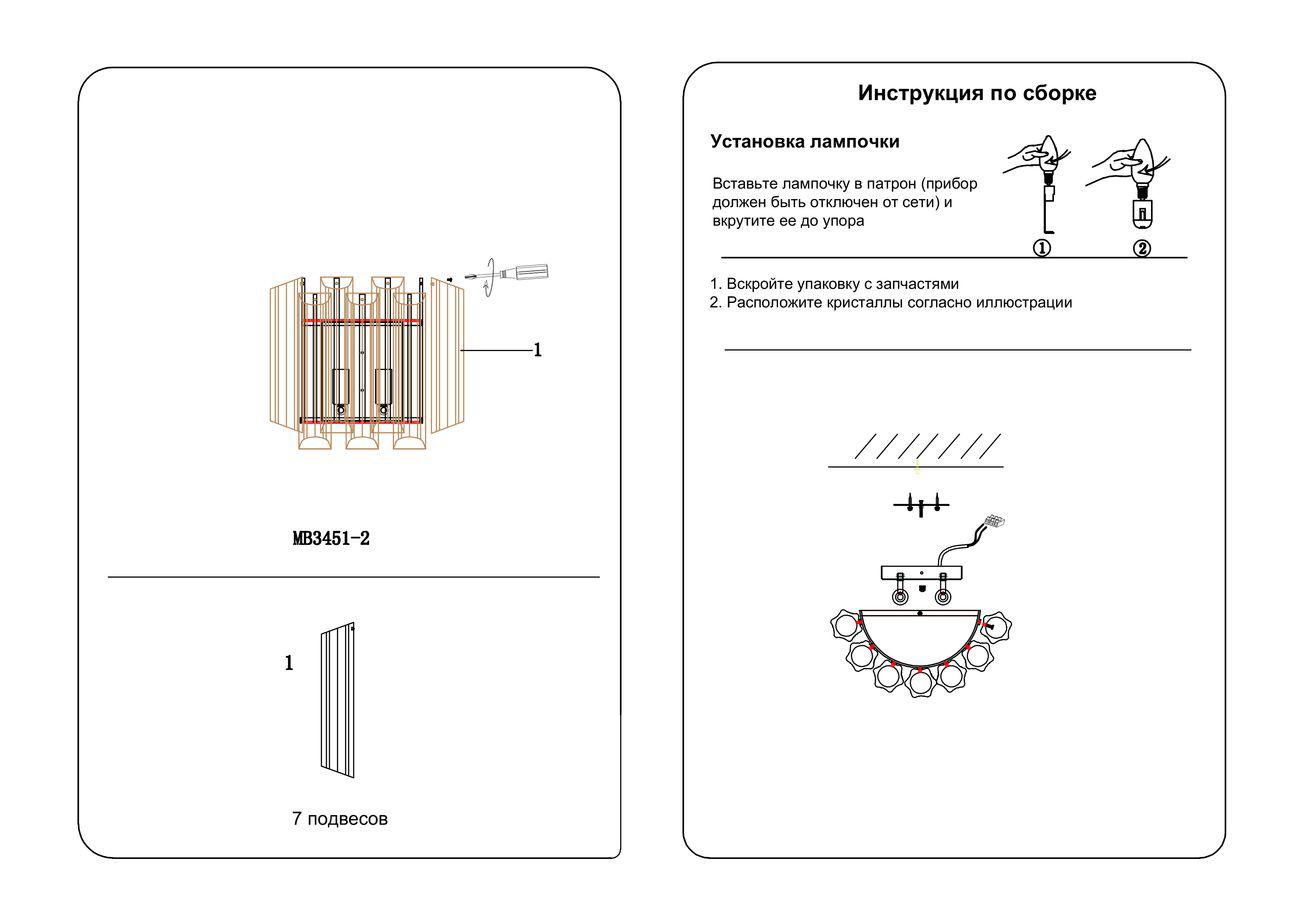 1

MB3451-2

1

7 подвесов

Инструкция по сборке

Установка лампочки

Вставьте лампочку в патрон (прибор должен быть отключен от сети) и вкрутите ее до упора

①　②

1. Вскройте упаковку с запчастями
2. Расположите кристаллы согласно иллюстрации