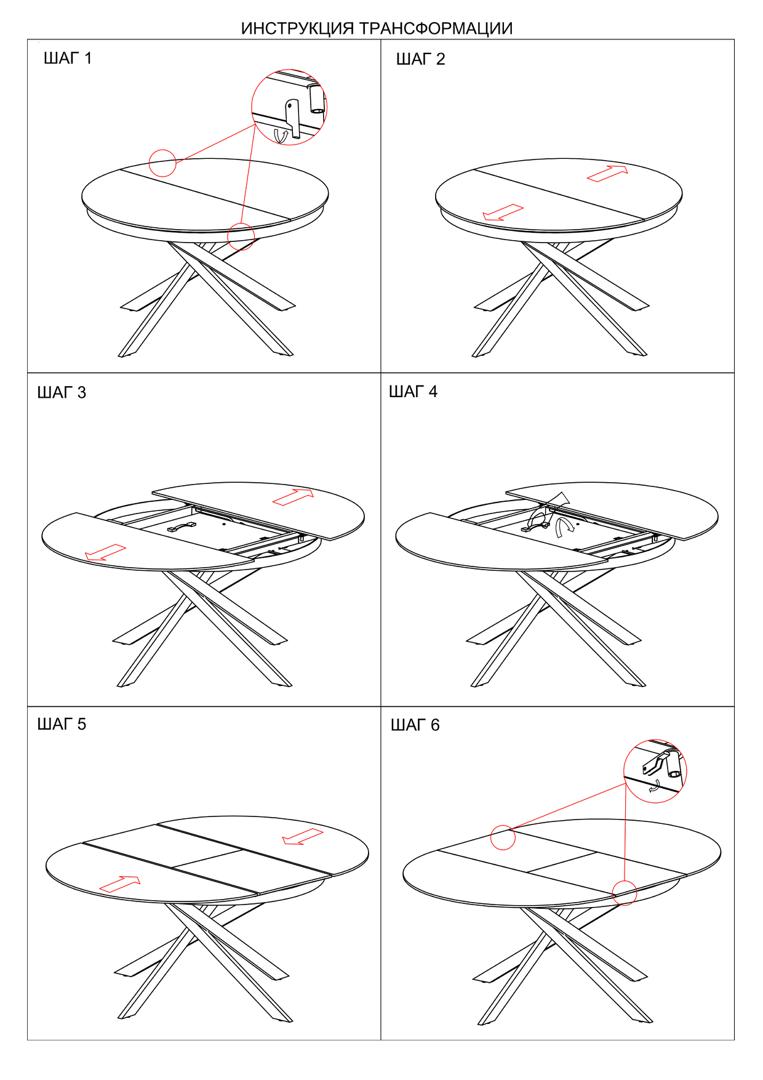 ИНСТРУКЦИЯ ТРАНСФОРМАЦИИ

ШАГ 1

ШАГ 2

ШАГ 3

ШАГ 4

ШАГ 5

ШАГ 6