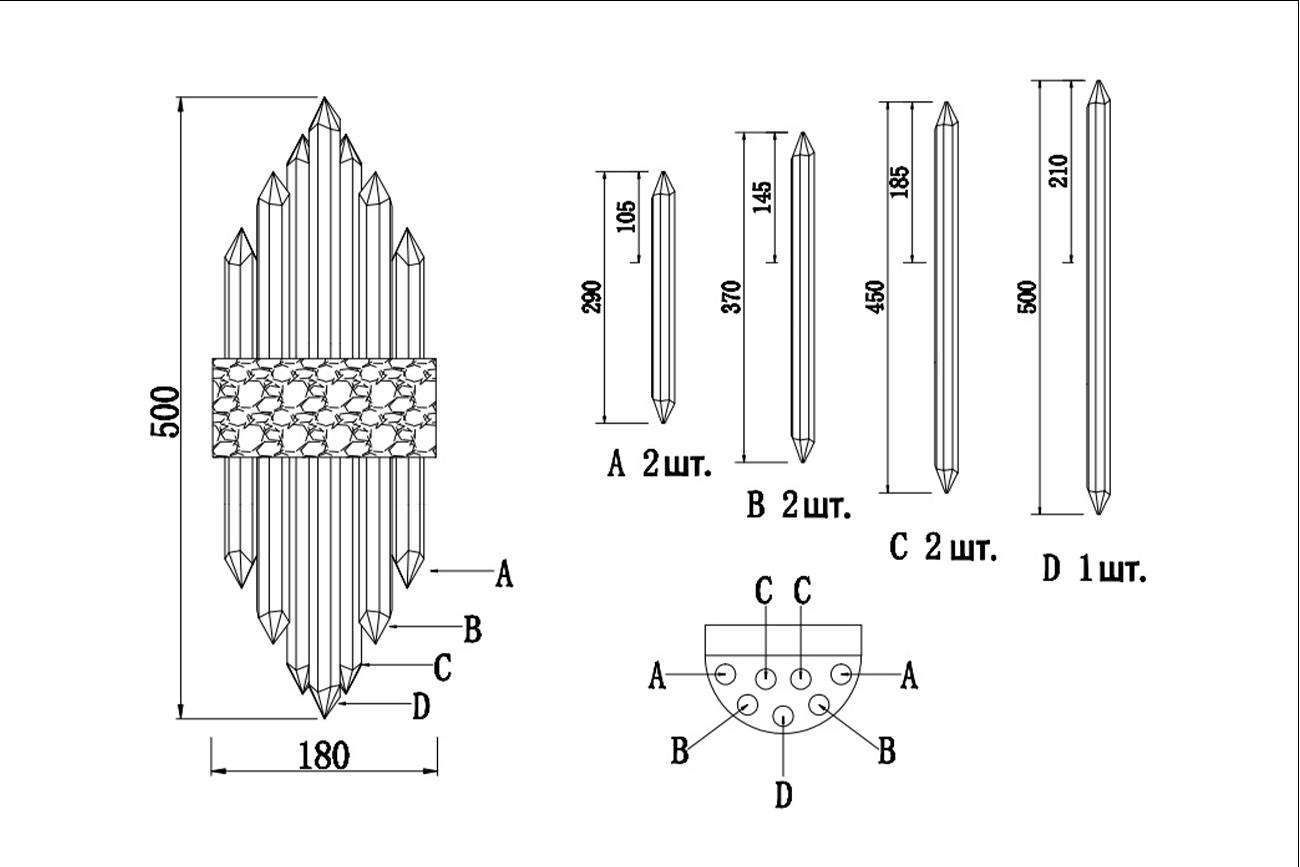 500

180

A

B

C

D

290

105

A 2шт.

370

145

B 2шт.

450

185

C 2шт.

500

210

D 1шт.

C C

A A

B B

D