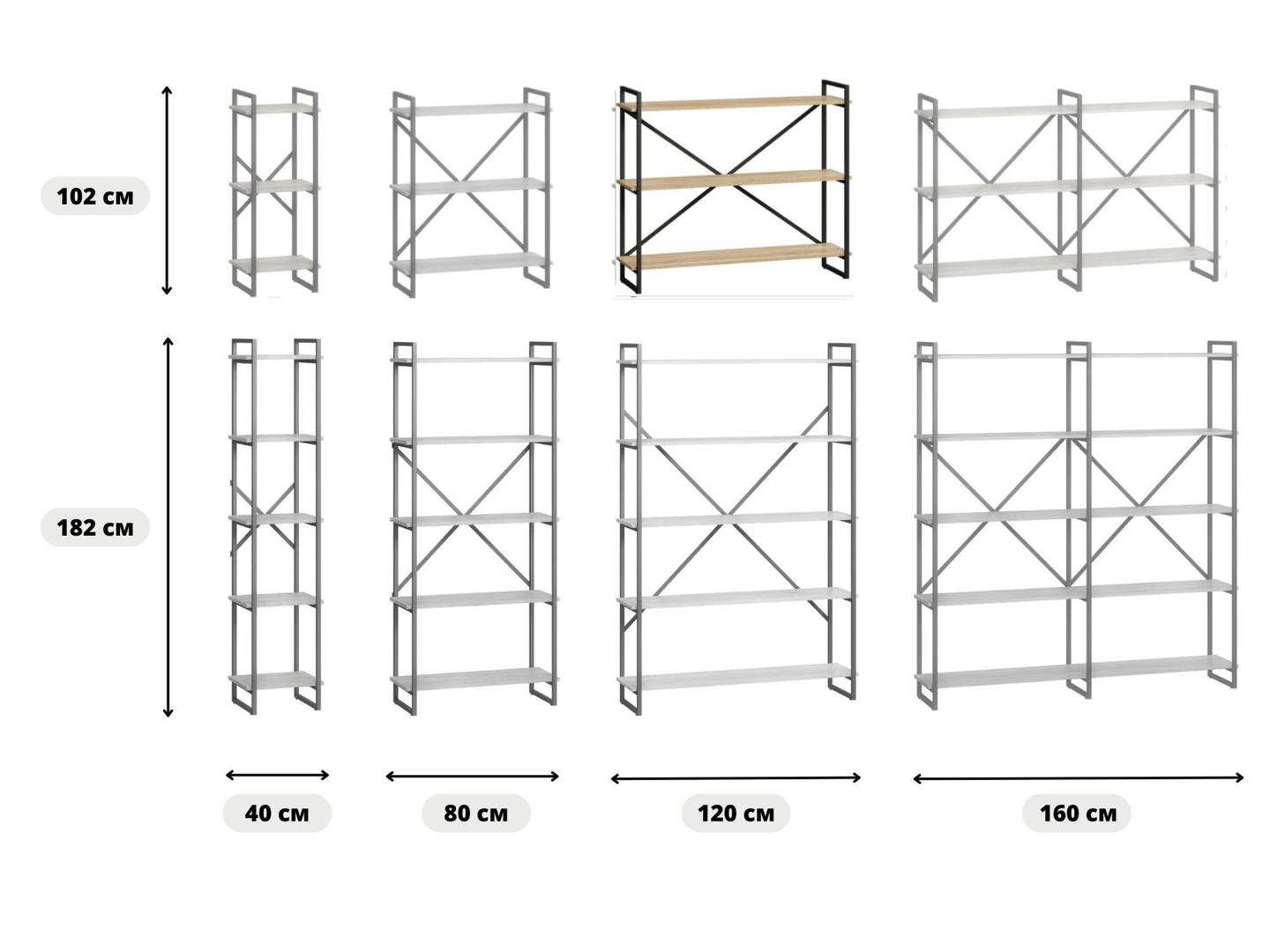 102 см

182 см

40 см

80 см

120 см

160 см