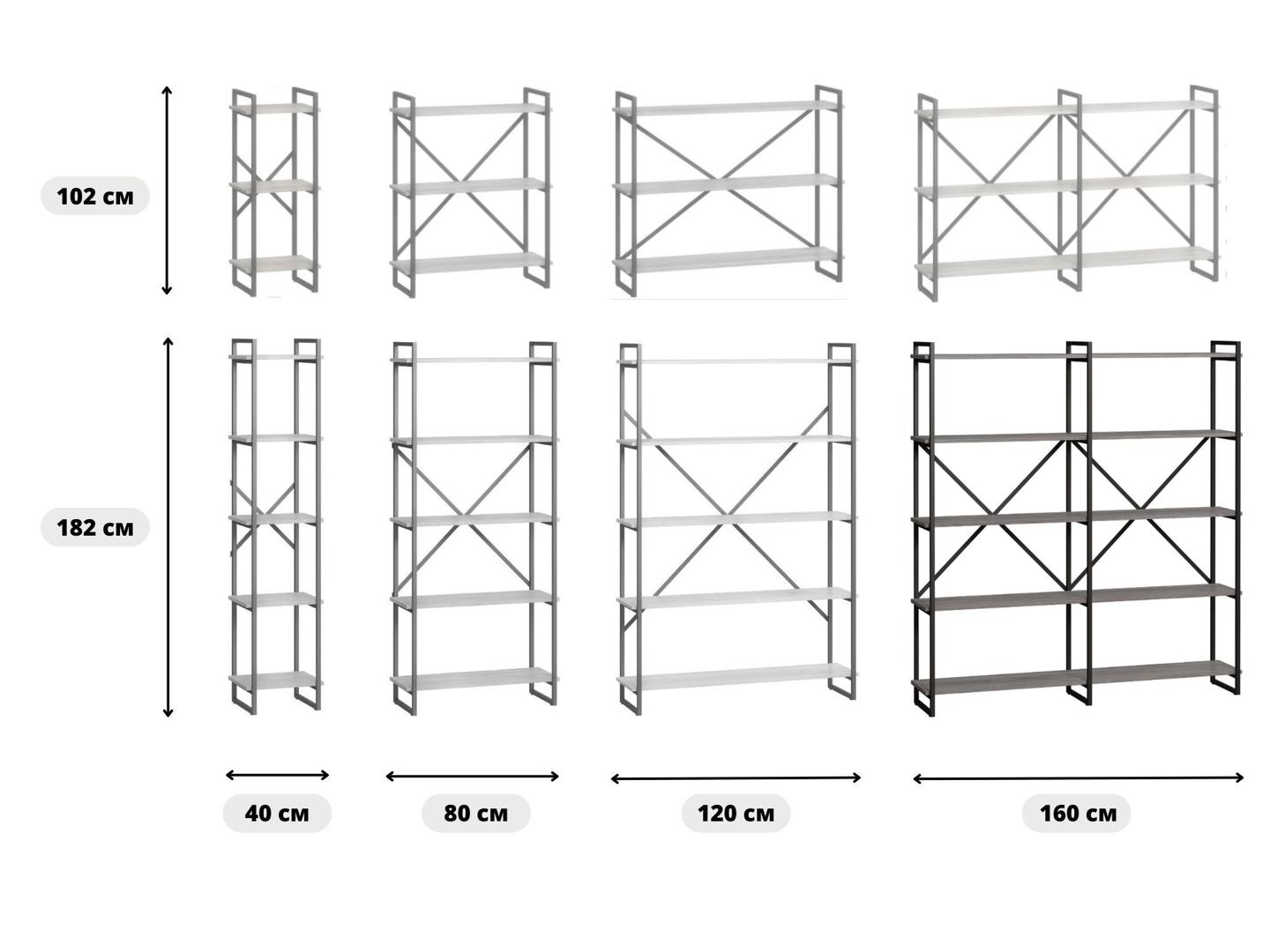 102 см

182 см

40 см

80 см

120 см

160 см