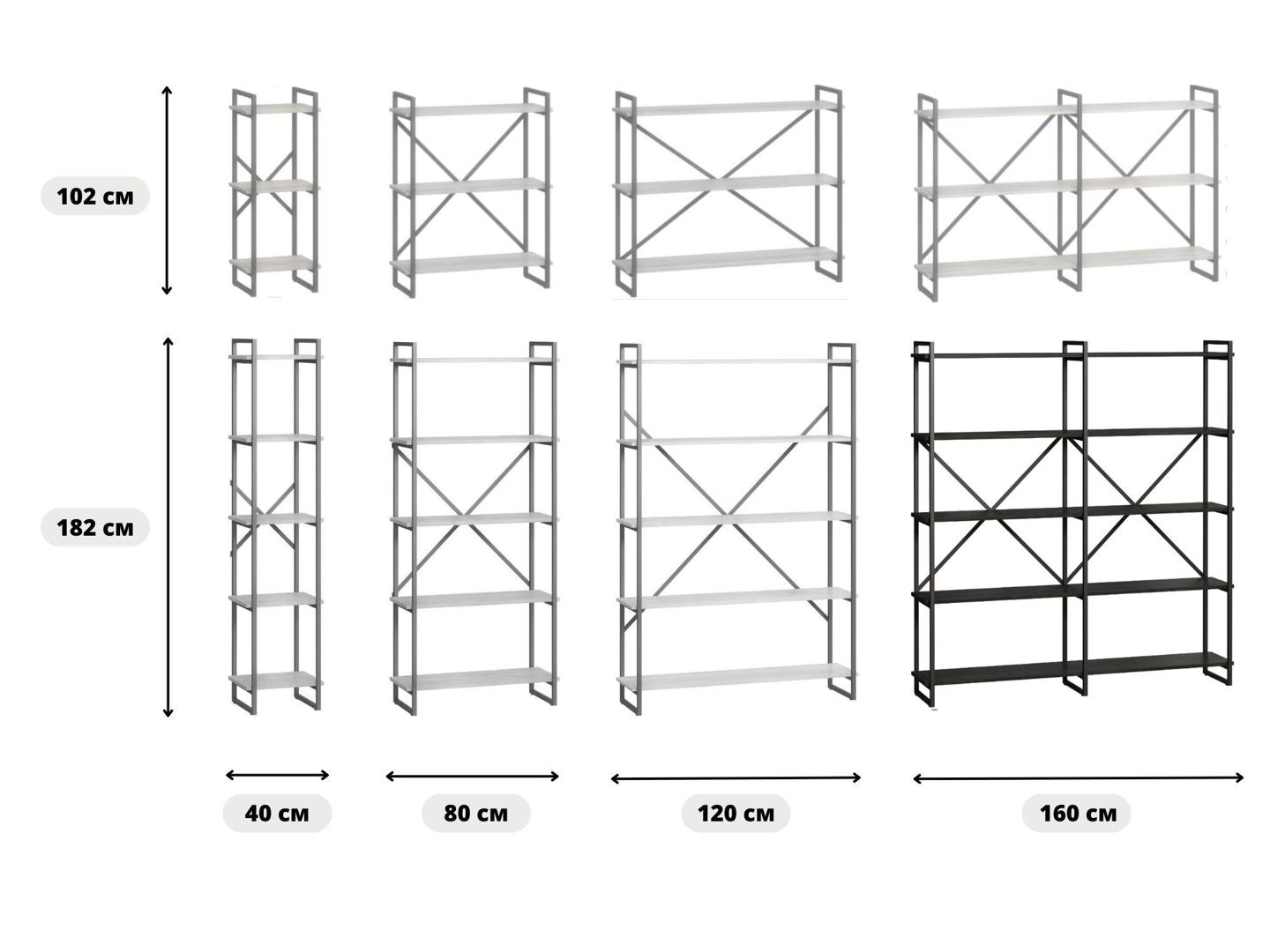 102 см

182 см

40 см

80 см

120 см

160 см