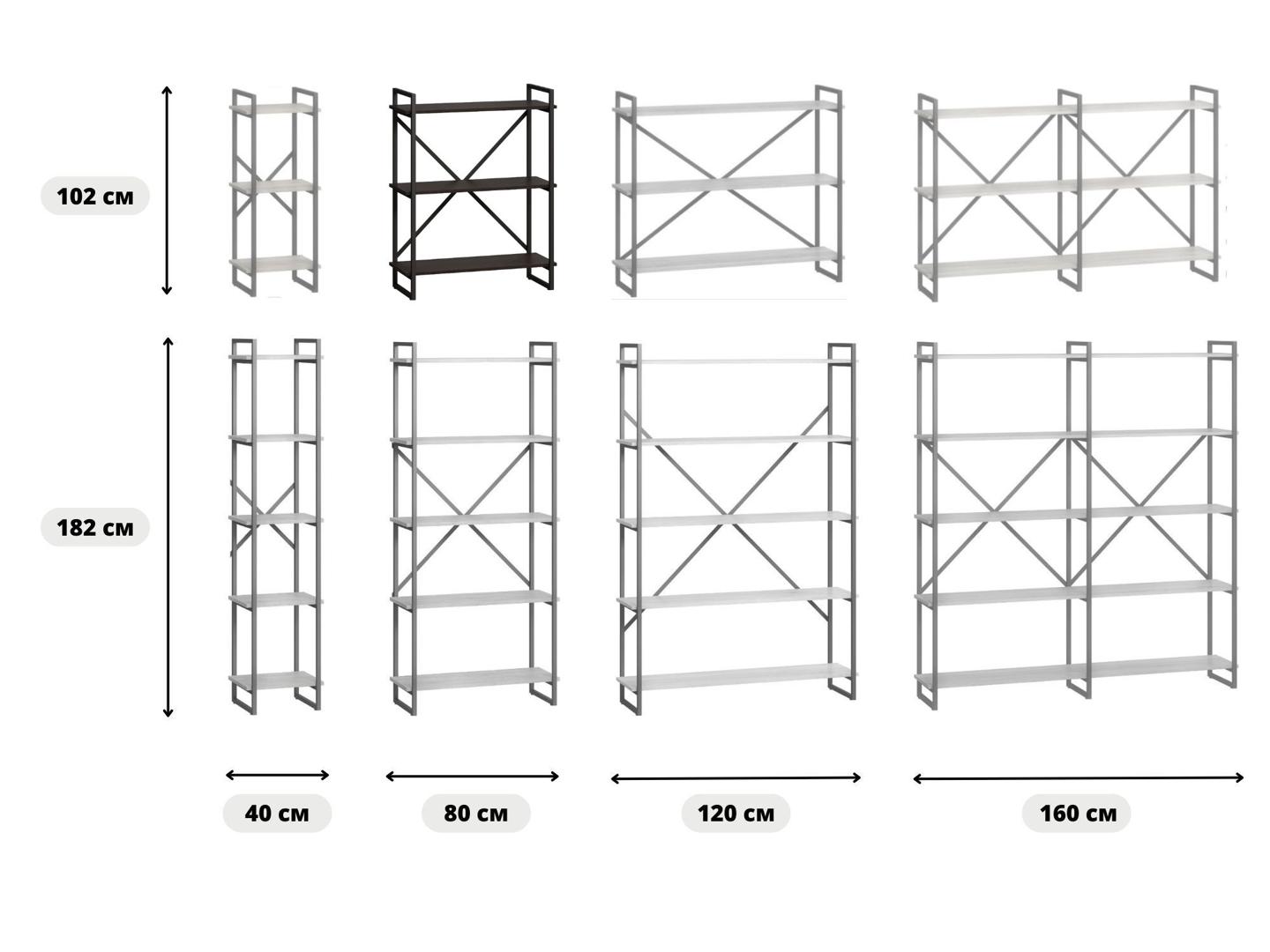 102 см

182 см

40 см

80 см

120 см

160 см