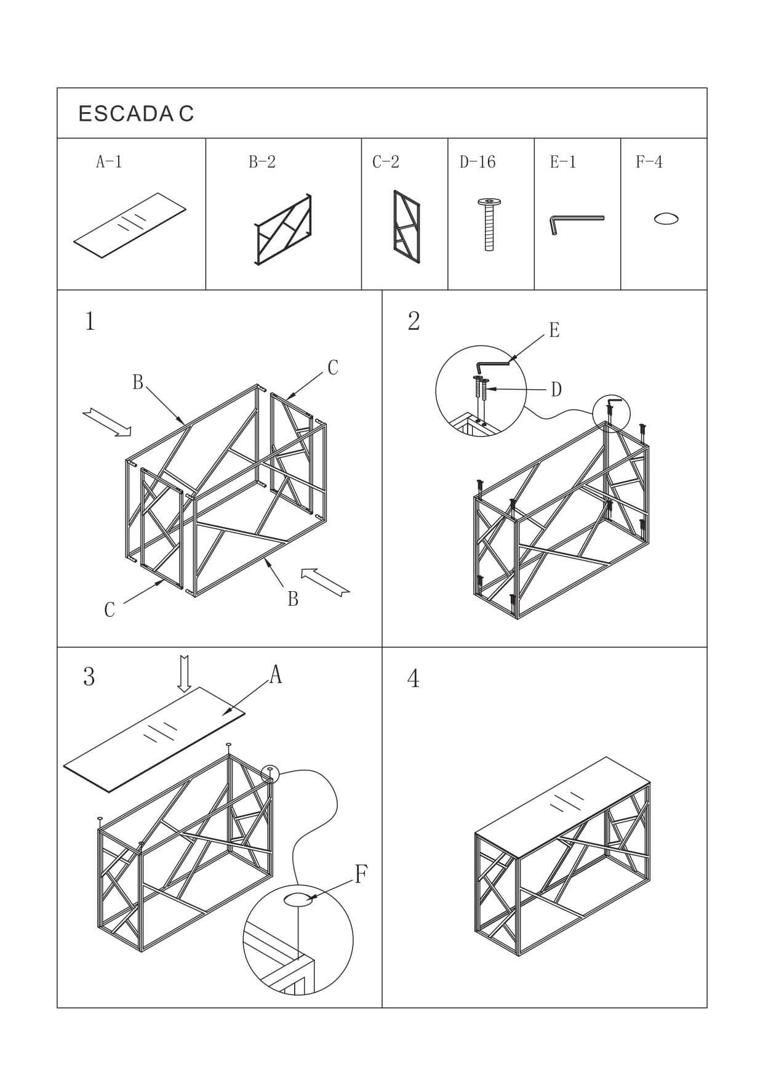 ESCADA C

A-1 B-2 C-2 D-16 E-1 F-4

1
B
C
C
B

2
E
D

3
A
F

4