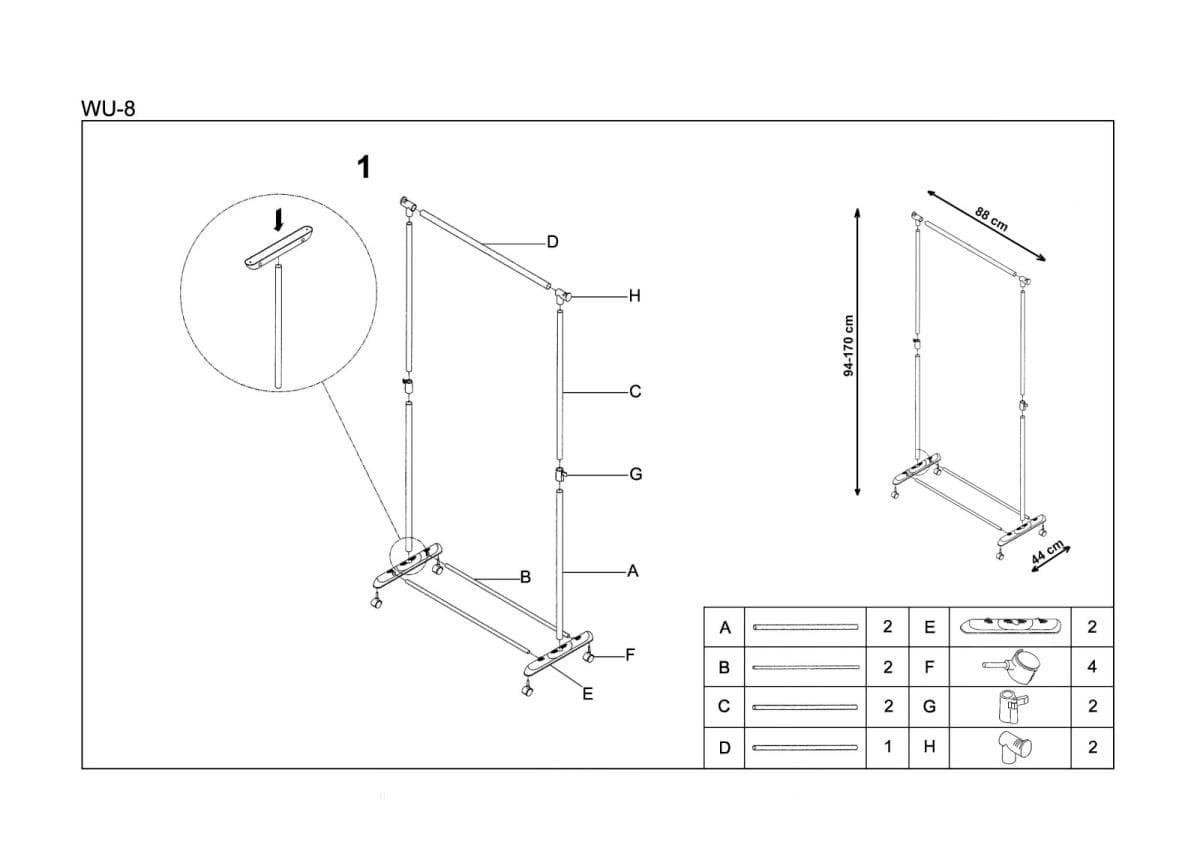 WU-8

1

D
H
C
G
A
B
F
E

88 cm
94-170 cm
44 cm

| A |  | 2 | E |  | 2 |
|---|---|---|---|---|---|
| B |  | 2 | F |  | 4 |
| C |  | 2 | G |  | 2 |
| D |  | 1 | H |  | 2 |