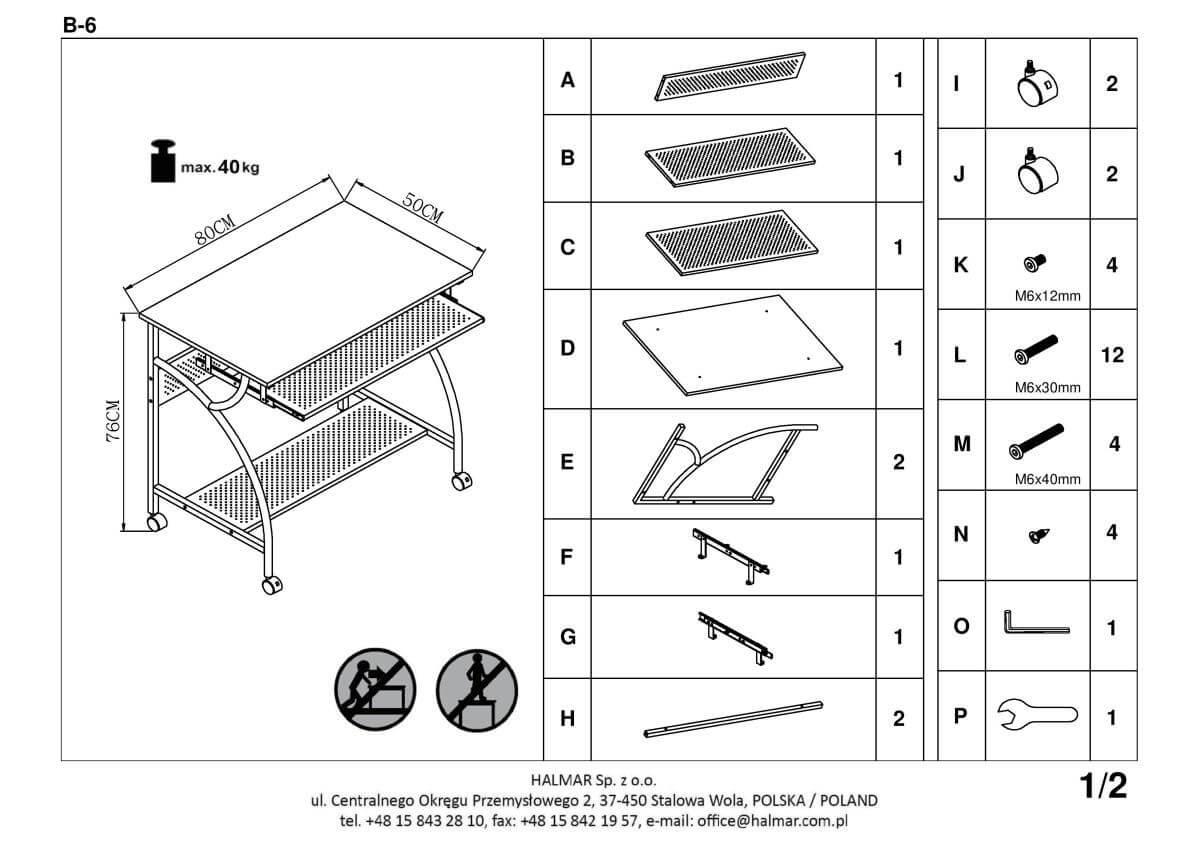 B-6

max. 40 kg

80CM

50CM

76CM

| A | | 1 |
|---|---|---|
| B | | 1 |
| C | | 1 |
| D | | 1 |
| E | | 2 |
| F | | 1 |
| G | | 1 |
| H | | 2 |

| I | | 2 |
|---|---|---|
| J | | 2 |
| K | M6x12mm | 4 |
| L | M6x30mm | 12 |
| M | M6x40mm | 4 |
| N | | 4 |
| O | | 1 |
| P | | 1 |

HALMAR Sp. z o.o.
ul. Centralnego Okręgu Przemysłowego 2, 37-450 Stalowa Wola, POLSKA / POLAND
tel. +48 15 843 28 10, fax: +48 15 842 19 57, e-mail: office@halmar.com.pl

1/2